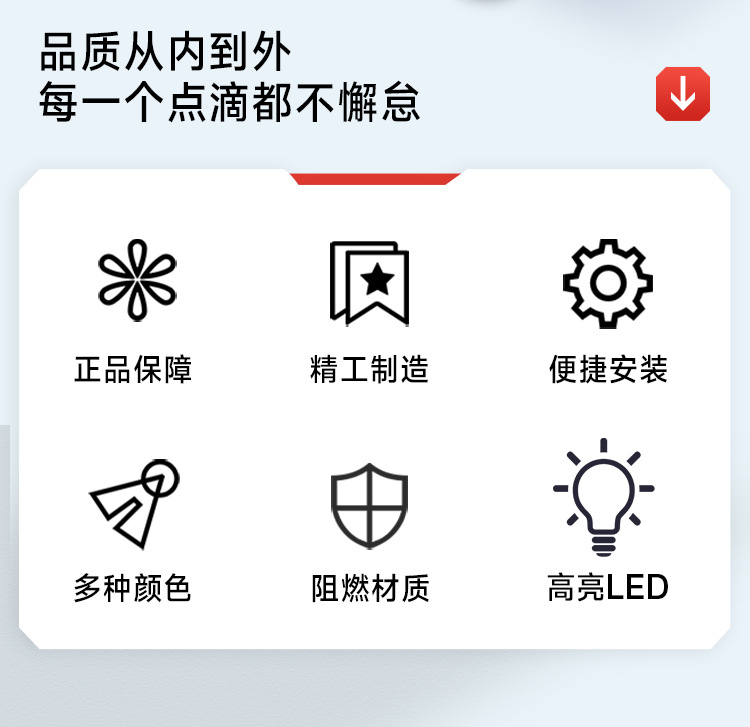 品质从内到外
每一个点滴都不懈怠

正品保障

精工制造

便捷安装

多种颜色

阻燃材质

高亮LED