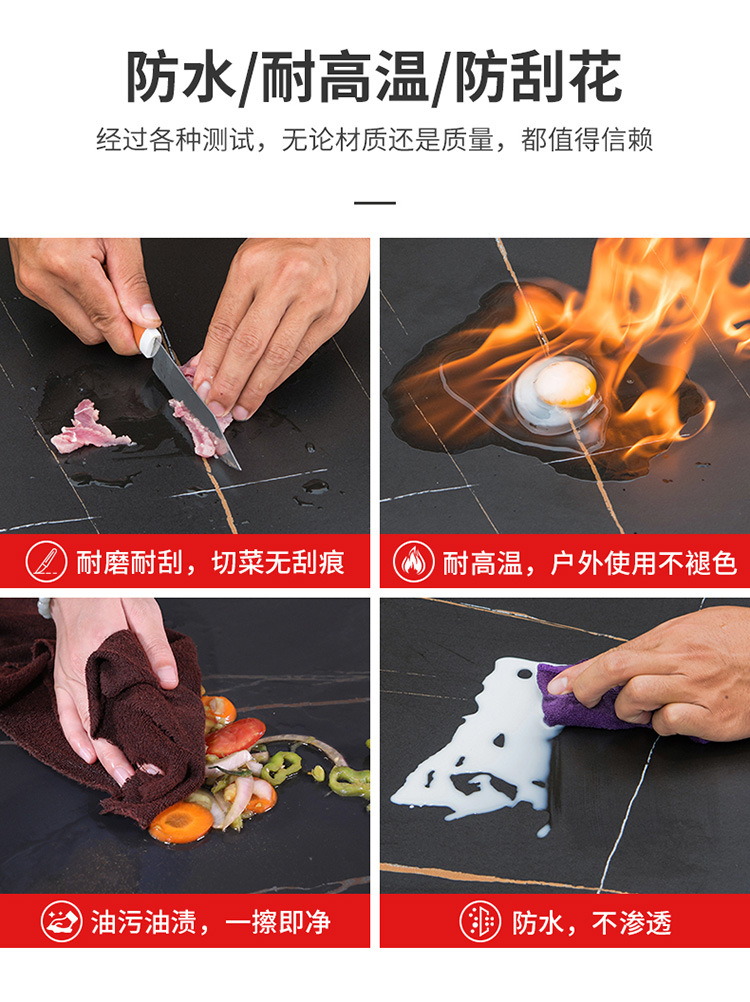 防水/耐高温/防刮花

经过各种测试，无论材质还是质量，都值得信赖

耐磨耐刮，切菜无刮痕

耐高温，户外使用不褪色

油污油渍，一擦即净

防水，不渗透