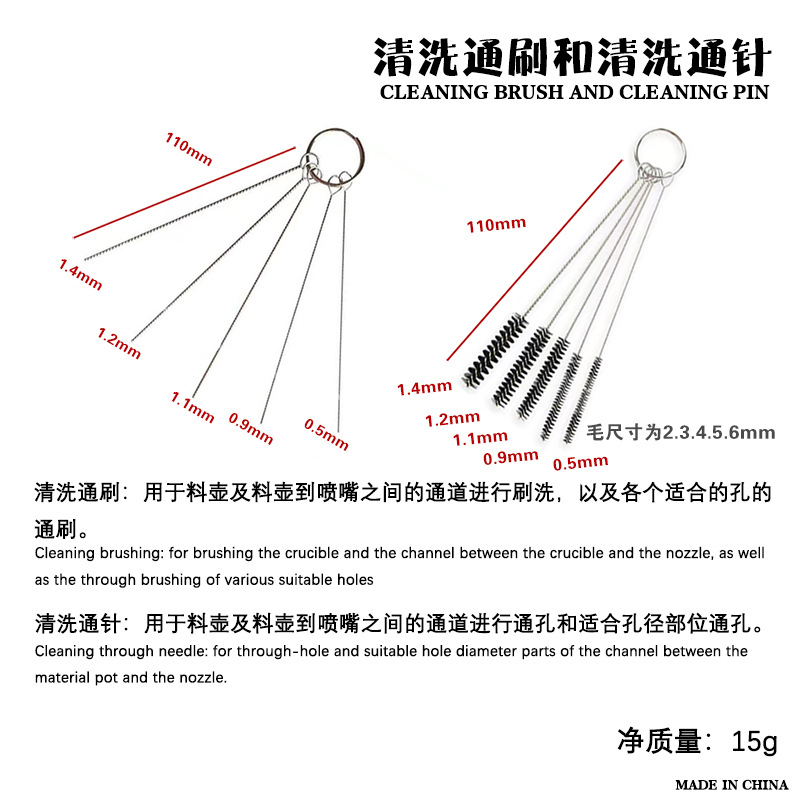 清洗通刷和清洗通针
CLEANING BRUSH AND CLEANING PIN

110mm
1.4mm
1.2mm
1.1mm
0.9mm
0.5mm

110mm
1.4mm
1.2mm
1.1mm
0.9mm
0.5mm
毛尺寸为2.3.4.5.6mm

清洗通刷：用于料壶及料壶到喷嘴之间的通道进行刷洗，以及各个适合的孔的通刷。
Cleaning brushing: for brushing the crucible and the channel between the crucible and the nozzle, as well as the through brushing of various suitable holes

清洗通针：用于料壶及料壶到喷嘴之间的通道进行通孔和适合孔径部位通孔。
Cleaning through needle: for through-hole and suitable hole diameter parts of the channel between the material pot and the nozzle.

净质量：15g

MADE IN CHINA