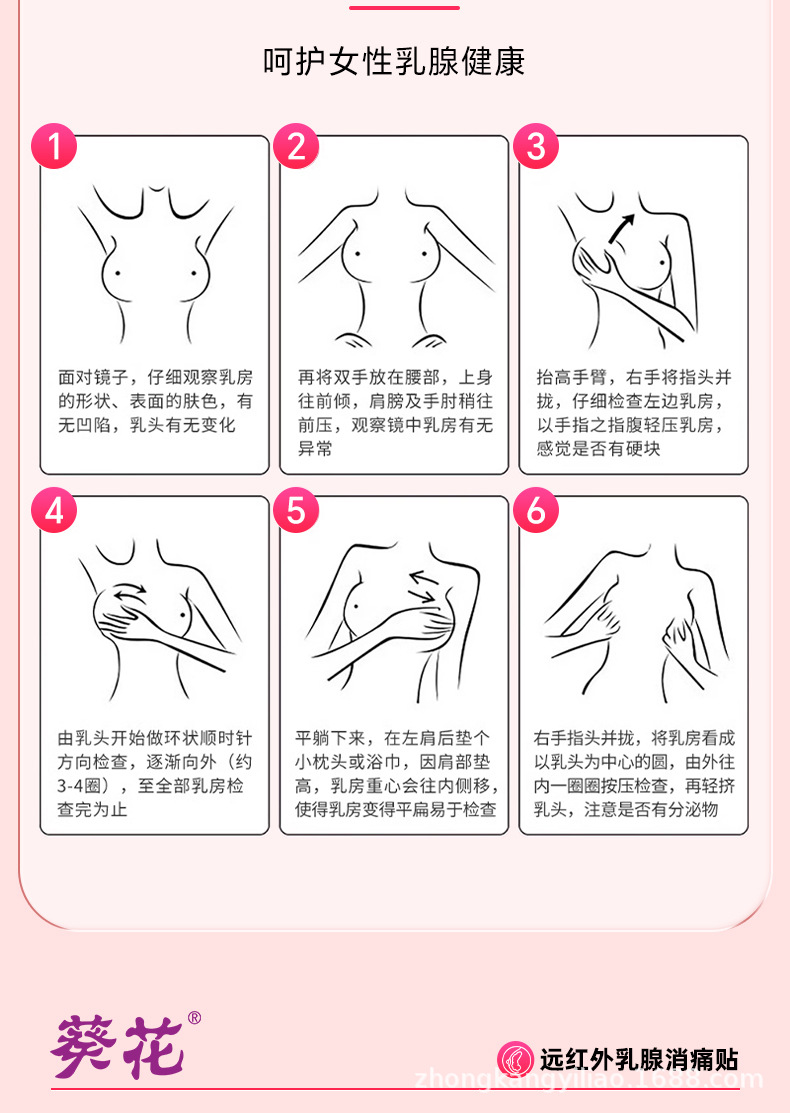 呵护女性乳腺健康

1

面对镜子，仔细观察乳房的形状、表面的肤色，有无凹陷，乳头有无变化

2

再将双手放在腰部，上身往前倾，肩膀及手肘稍往前压，观察镜中乳房有无异常

3

抬高手臂，右手将指头并拢，仔细检查左边乳房，以手指之指腹轻压乳房，感觉是否有硬块

4

由乳头开始做环状顺时针方向检查，逐渐向外（约3-4圈），至全部乳房检查完为止

5

平躺下来，在左肩后垫个小枕头或浴巾，因肩部垫高，乳房重心会往内侧移，使得乳房变得平扁易于检查

6

右手指头并拢，将乳房看成以乳头为中心的圆，由外往内一圈圈按压检查，再轻挤乳头，注意是否有分泌物

葵花®

远红外乳腺消痛贴

zhongkangyiliao.1688.com