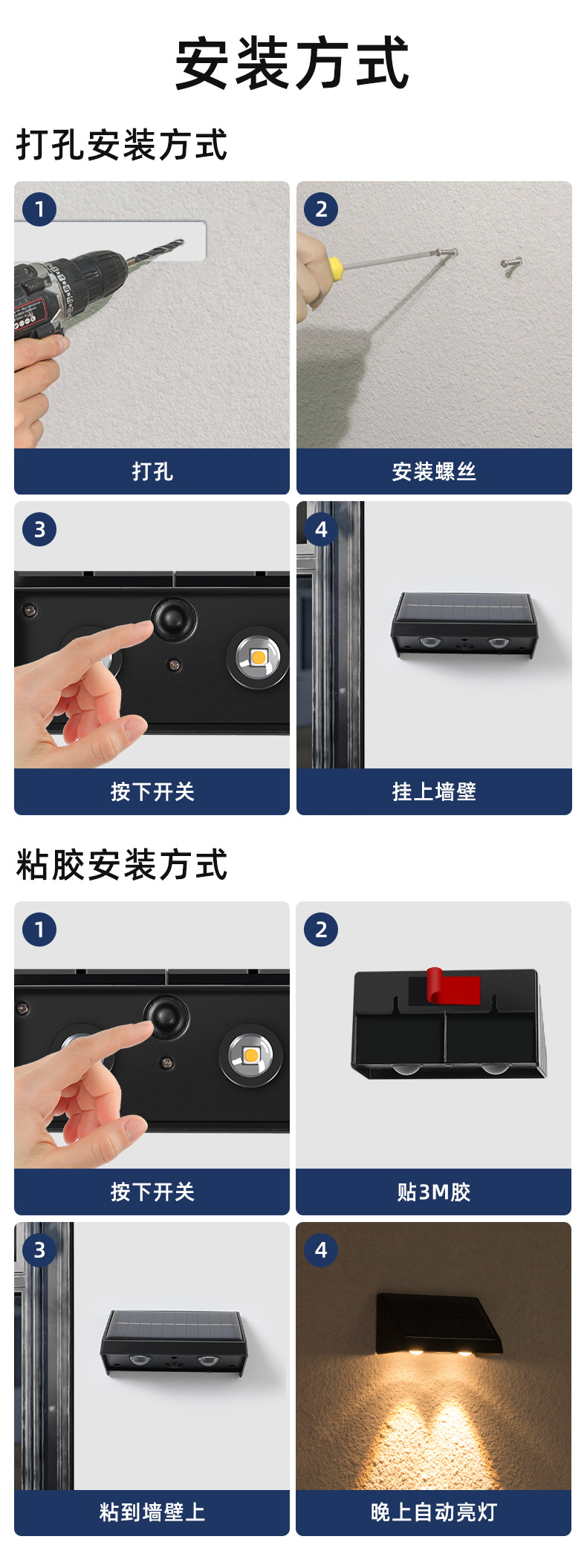 安装方式

打孔安装方式

1

打孔

2

安装螺丝

3

按下开关

4

挂上墙壁

粘胶安装方式

1

按下开关

2

贴3M胶

3

粘到墙壁上

4

晚上自动亮灯