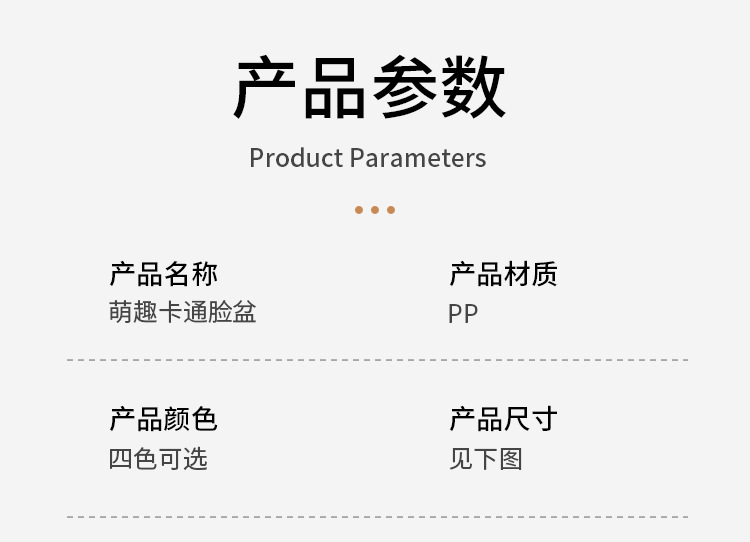 产品参数

Product Parameters

产品名称
萌趣卡通脸盆

产品材质
PP

产品颜色
四色可选

产品尺寸
见下图