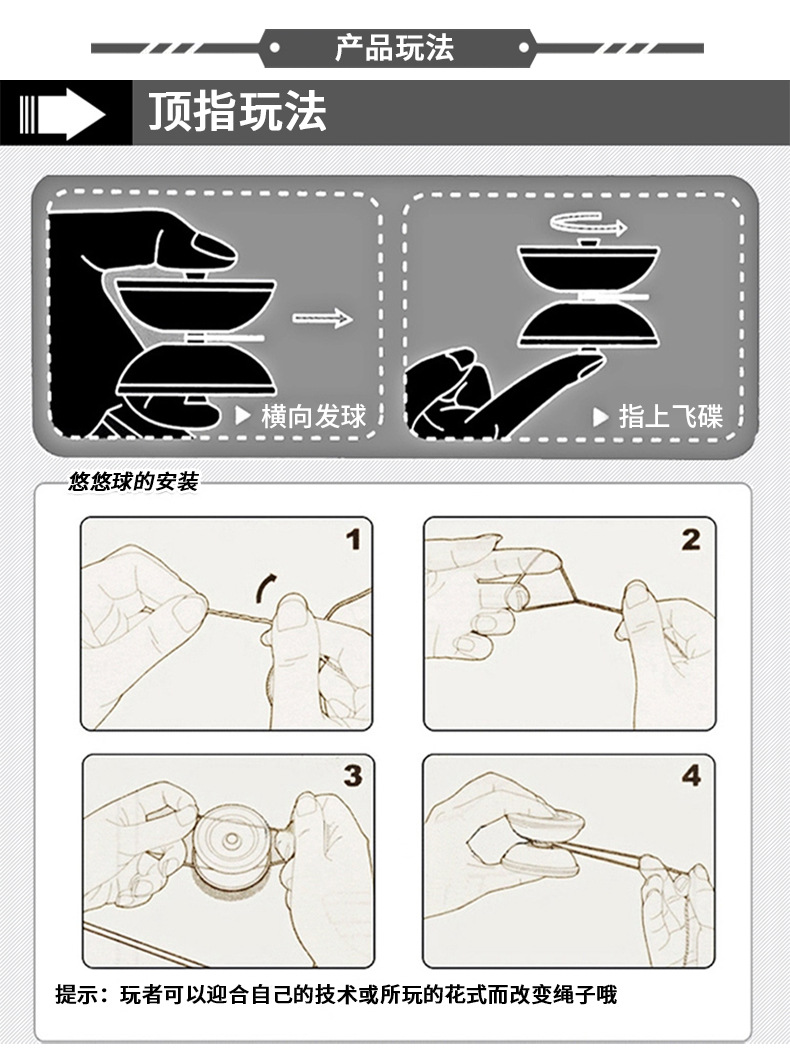 产品玩法

顶指玩法

▶ 横向发球

▶ 指上飞碟

悠悠球的安装

1

2

3

4

提示：玩者可以迎合自己的技术或所玩的花式而改变绳子哦