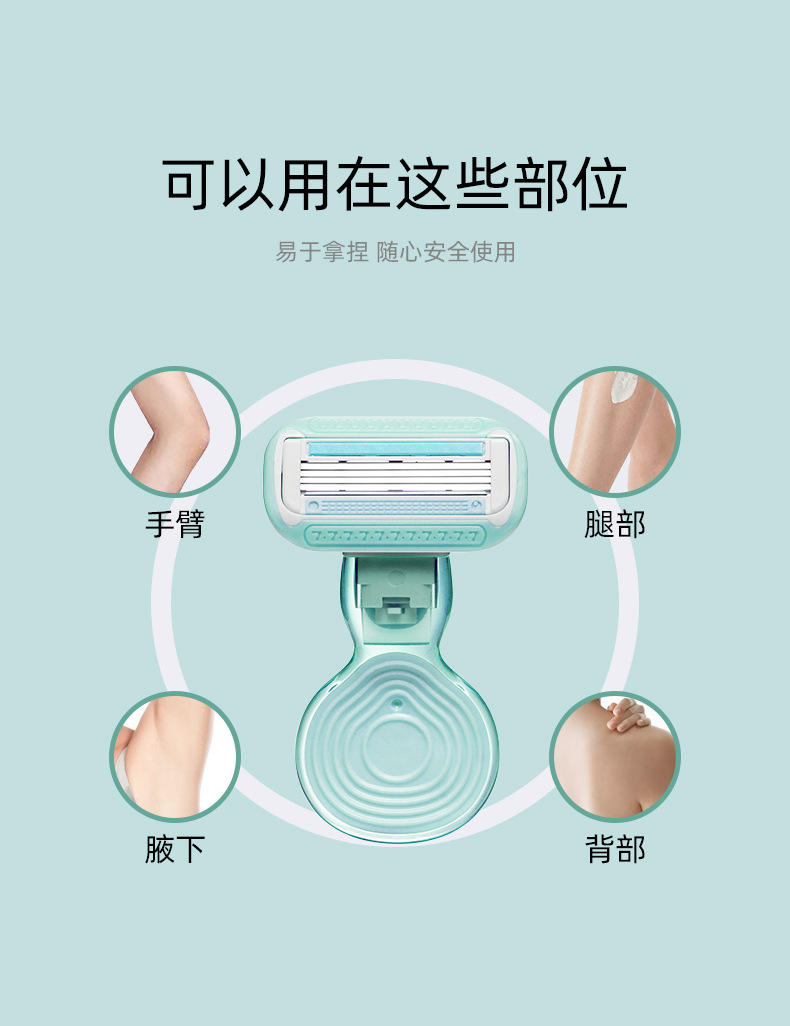 可以用在这些部位

易于拿捏 随心安全使用

手臂

腿部

腋下

背部