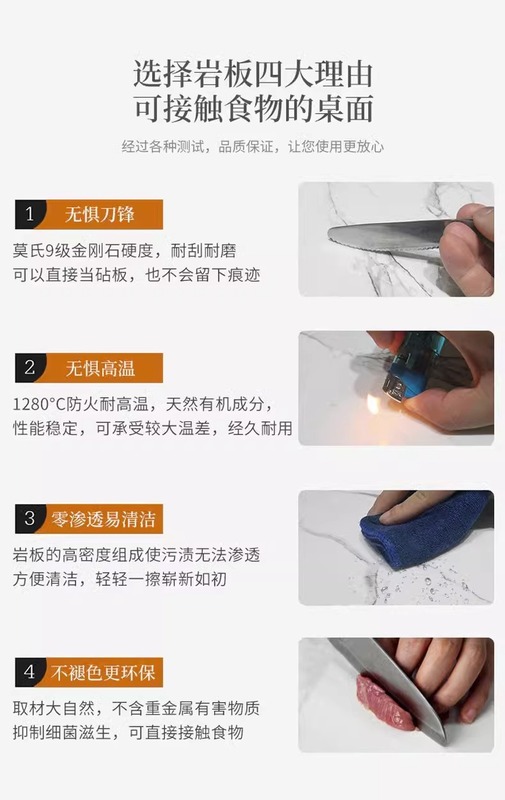 选择岩板四大理由
可接触食物的桌面

经过各种测试，品质保证，让您使用更放心

1 无惧刀锋

莫氏9级金刚石硬度，耐刮耐磨
可以直接当砧板，也不会留下痕迹

2 无惧高温

1280°C防火耐高温，天然有机成分，
性能稳定，可承受较大温差，经久耐用

3 零渗透易清洁

岩板的高密度组成使污渍无法渗透
方便清洁，轻轻一擦崭新如初

4 不褪色更环保

取材大自然，不含重金属有害物质
抑制细菌滋生，可直接接触食物