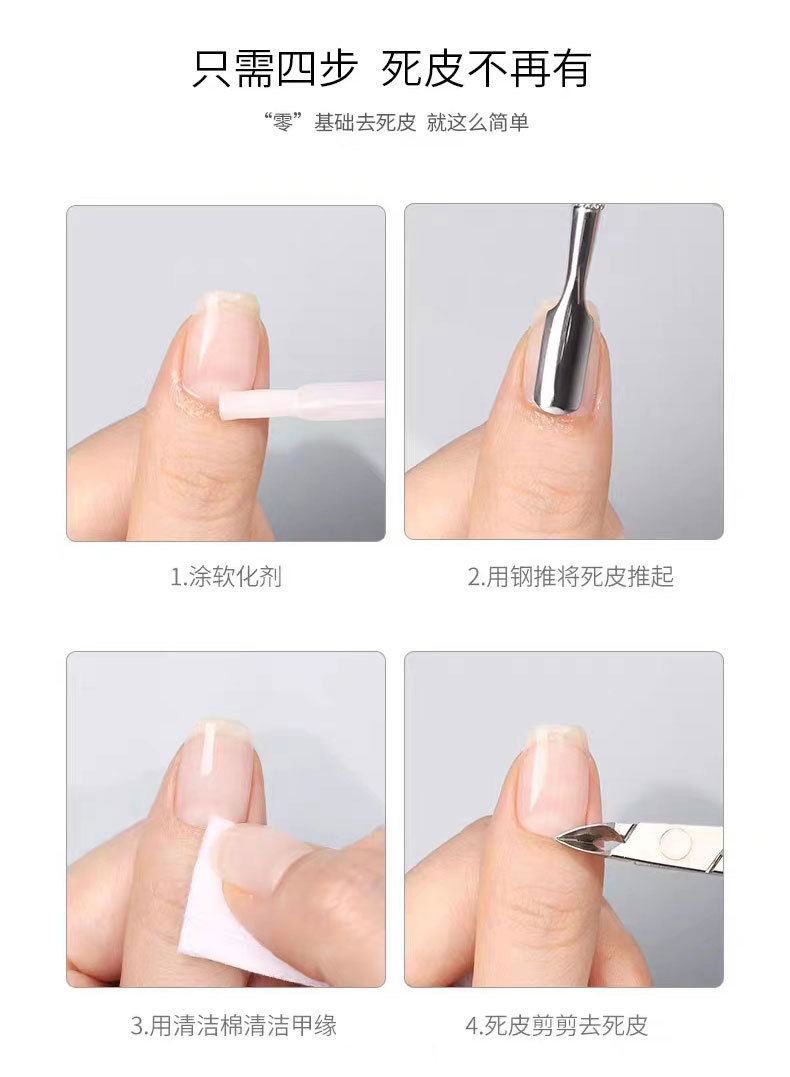 只需四步 死皮不再有

“零”基础去死皮 就这么简单

1.涂软化剂

2.用钢推将死皮推起

3.用清洁棉清洁甲缘

4.死皮剪剪去死皮