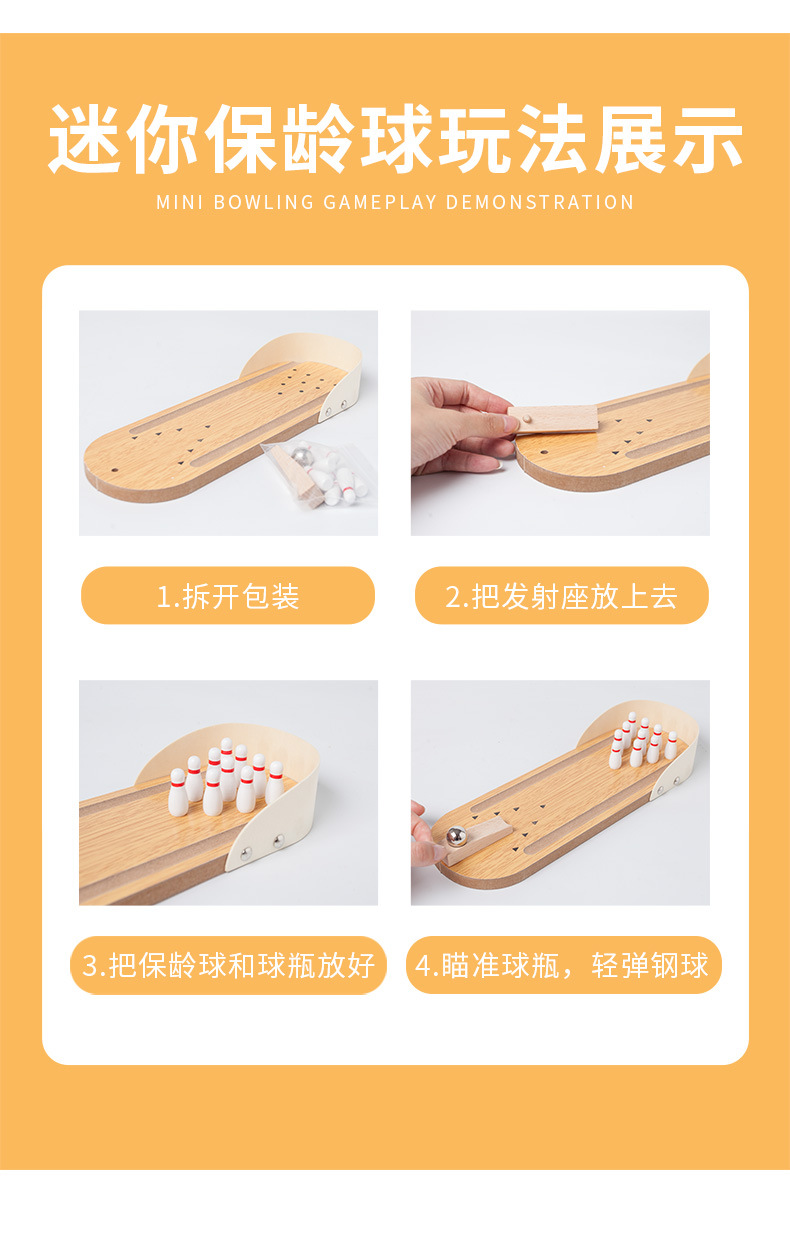 迷你保龄球玩法展示
MINI BOWLING GAMEPLAY DEMONSTRATION

1.拆开包装

2.把发射座放上去

3.把保龄球和球瓶放好

4.瞄准球瓶，轻弹钢球