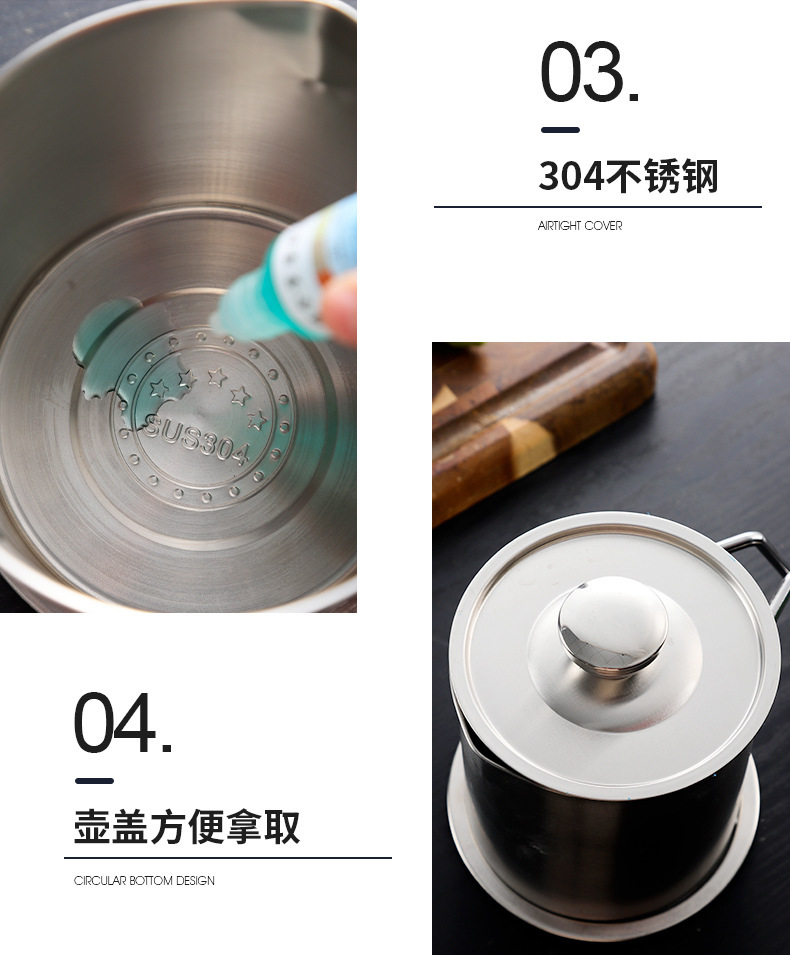 SUS304

03.

304不锈钢

AIRTIGHT COVER

04.

壶盖方便拿取

CIRCULAR BOTTOM DESIGN