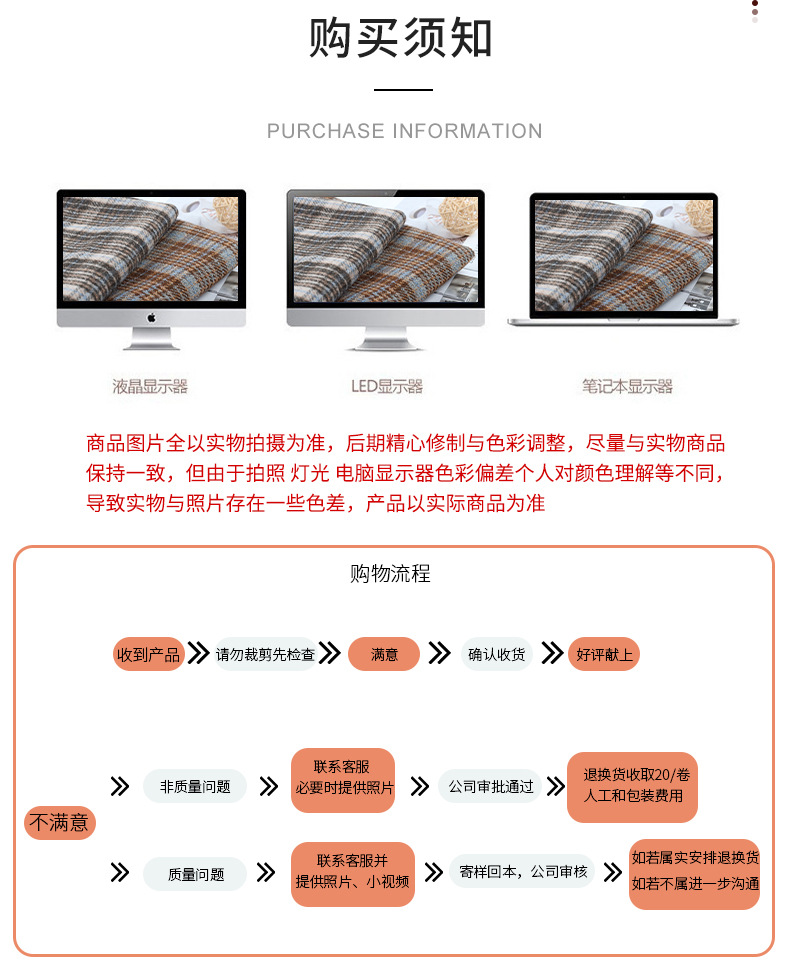 购买须知

PURCHASE INFORMATION

液晶显示器

LED显示器

笔记本显示器

商品图片全以实物拍摄为准，后期精心修制与色彩调整，尽量与实物商品保持一致，但由于拍照 灯光 电脑显示器色彩偏差个人对颜色理解等不同，导致实物与照片存在一些色差，产品以实际商品为准

购物流程

收到产品 请勿裁剪先检查 满意 确认收货 好评献上

不满意

非质量问题 联系客服 必要时提供照片 公司审批通过 退换货收取20/卷 人工和包装费用

质量问题 联系客服并 提供照片、小视频 寄样回本，公司审核 如若属实安排退换货 如若不属进一步沟通