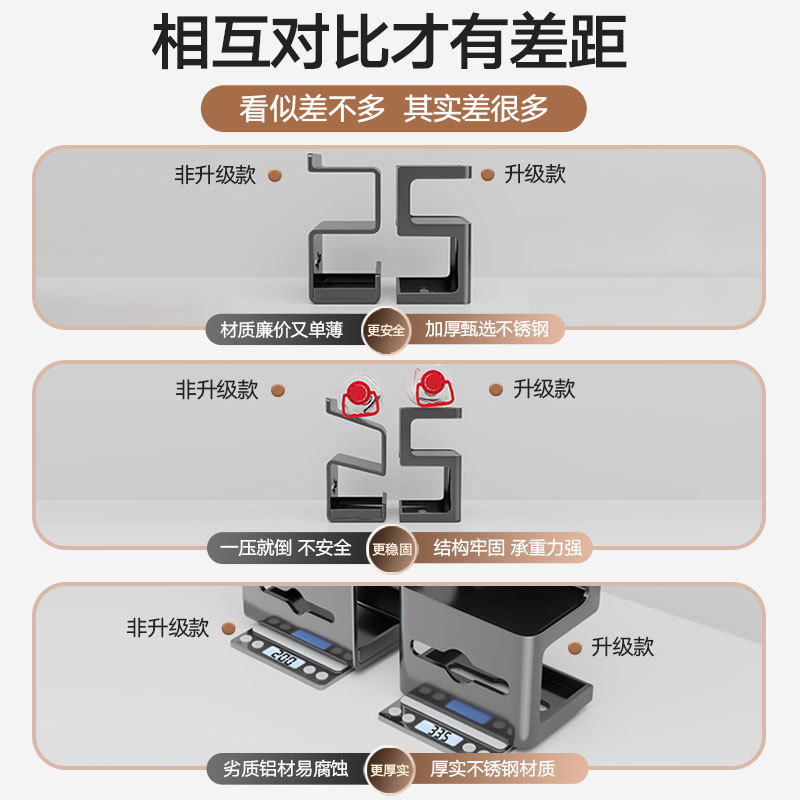 相互对比才有差距

看似差不多 其实差很多

非升级款

升级款

材质廉价又单薄

更安全

加厚甄选不锈钢

非升级款

升级款

一压就倒 不安全

更稳固

结构牢固 承重力强

非升级款

200

升级款

335

劣质铝材易腐蚀

更厚实

厚实不锈钢材质