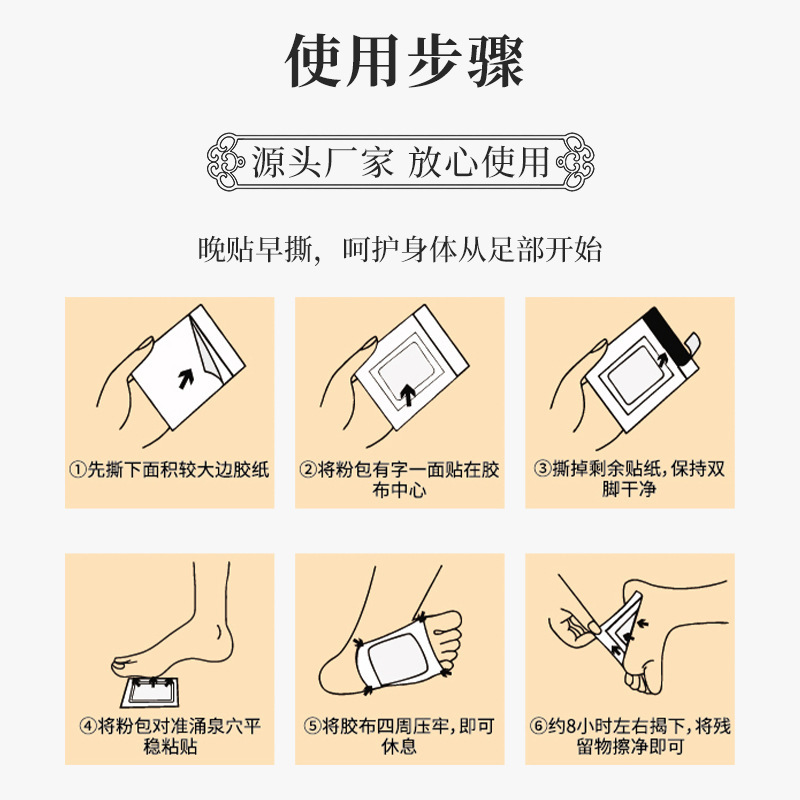 使用步骤

源头厂家 放心使用

晚贴早撕，呵护身体从足部开始

①先撕下面积较大边胶纸

②将粉包有字一面贴在胶布中心

③撕掉剩余贴纸，保持双脚干净

④将粉包对准涌泉穴平稳粘贴

⑤将胶布四周压牢，即可休息

⑥约8小时左右揭下，将残留物擦净即可