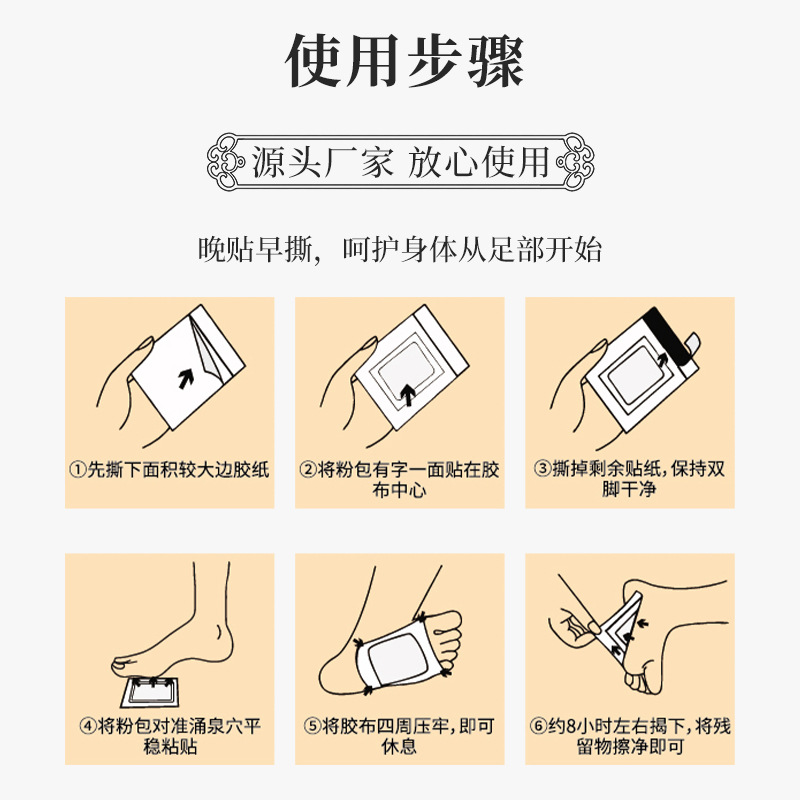 使用步骤

源头厂家 放心使用

晚贴早撕，呵护身体从足部开始

①先撕下面积较大边胶纸

②将粉包有字一面贴在胶布中心

③撕掉剩余贴纸，保持双脚干净

④将粉包对准涌泉穴平稳粘贴

⑤将胶布四周压牢，即可休息

⑥约8小时左右揭下，将残留物擦净即可