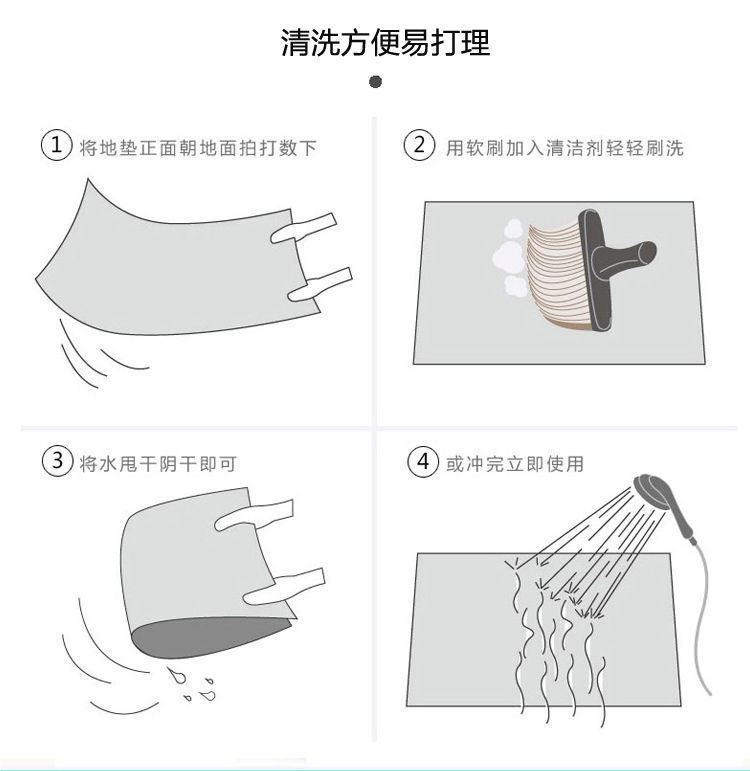 清洗方便易打理

① 将地垫正面朝地面拍打数下

② 用软刷加入清洁剂轻轻刷洗

③ 将水甩干阴干即可

④ 或冲完立即使用