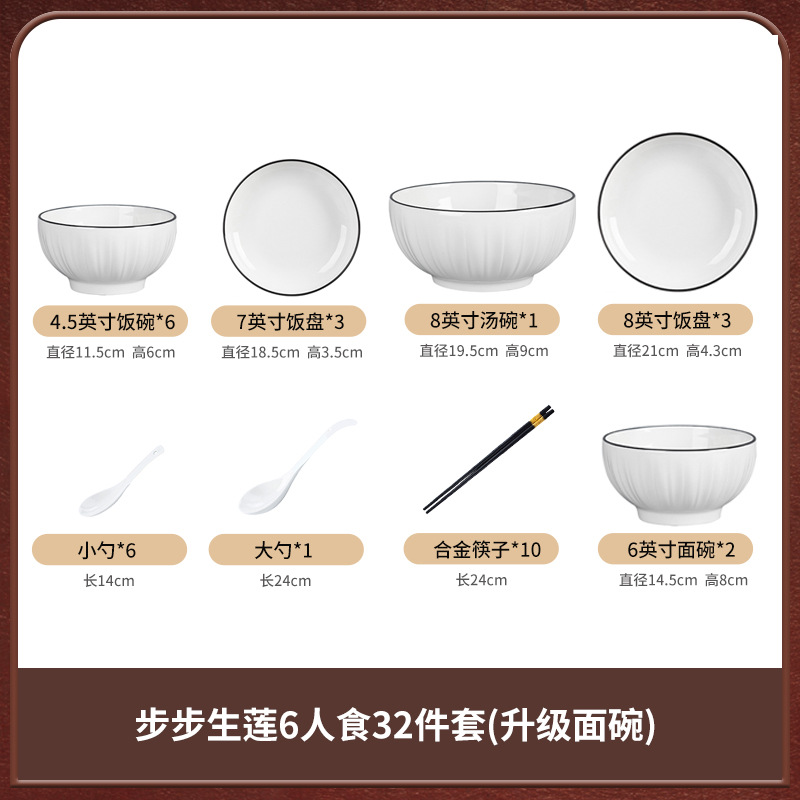 4.5英寸饭碗*6
直径11.5cm 高6cm

7英寸饭盘*3
直径18.5cm 高3.5cm

8英寸汤碗*1
直径19.5cm 高9cm

8英寸饭盘*3
直径21cm 高4.3cm

小勺*6
长14cm

大勺*1
长24cm

合金筷子*10
长24cm

6英寸面碗*2
直径14.5cm 高8cm

步步生莲6人食32件套(升级面碗)