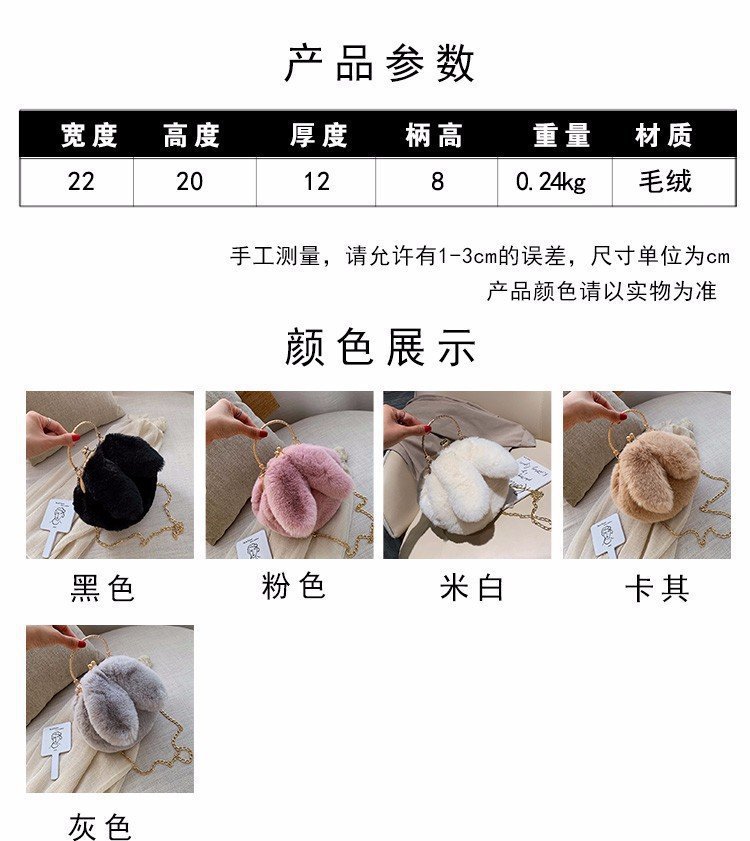 产品参数

| 宽度 | 高度 | 厚度 | 柄高 | 重量 | 材质 |
|---|---|---|---|---|---|
| 22 | 20 | 12 | 8 | 0.24kg | 毛绒 |

手工测量，请允许有1-3cm的误差，尺寸单位为cm
产品颜色请以实物为准

颜色展示

黑色

粉色

米白

卡其

灰色