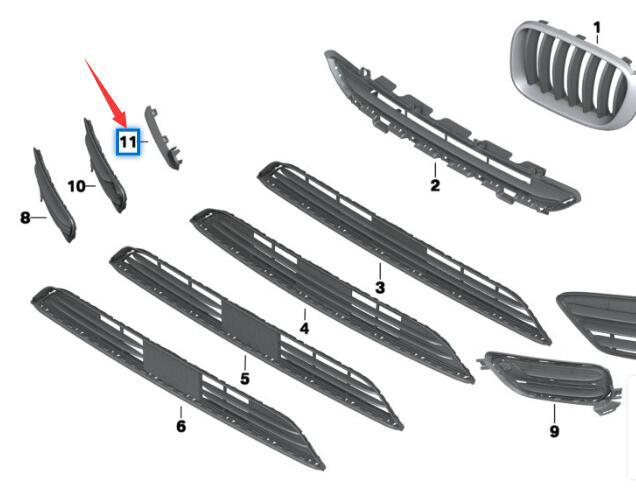 1
11
2
10
8
3
4
5
6
9