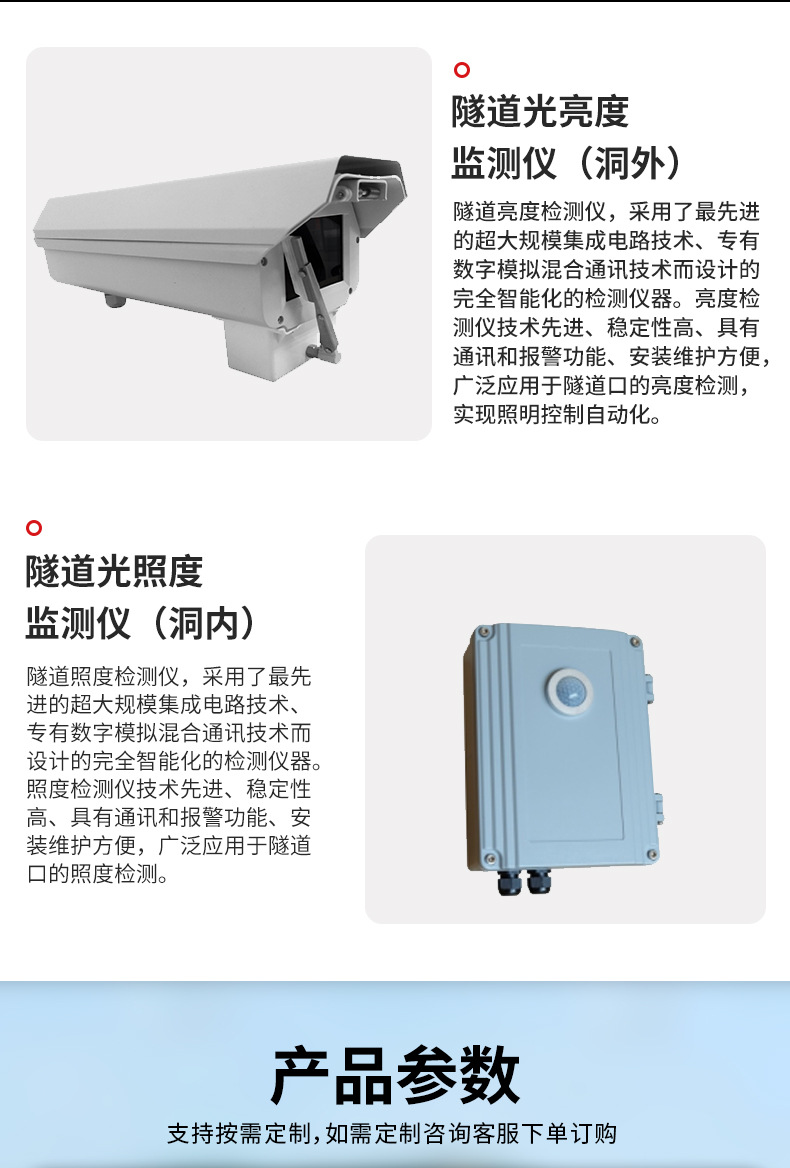 隧道光亮度
监测仪（洞外）

隧道亮度检测仪，采用了最先进的超大规模集成电路技术、专有数字模拟混合通讯技术而设计的完全智能化的检测仪器。亮度检测仪技术先进、稳定性高、具有通讯和报警功能、安装维护方便，广泛应用于隧道口的亮度检测，实现照明控制自动化。

隧道光照度
监测仪（洞内）

隧道照度检测仪，采用了最先进的超大规模集成电路技术、专有数字模拟混合通讯技术而设计的完全智能化的检测仪器。照度检测仪技术先进、稳定性高、具有通讯和报警功能、安装维护方便，广泛应用于隧道口的照度检测。

产品参数

支持按需定制，如需定制咨询客服下单订购