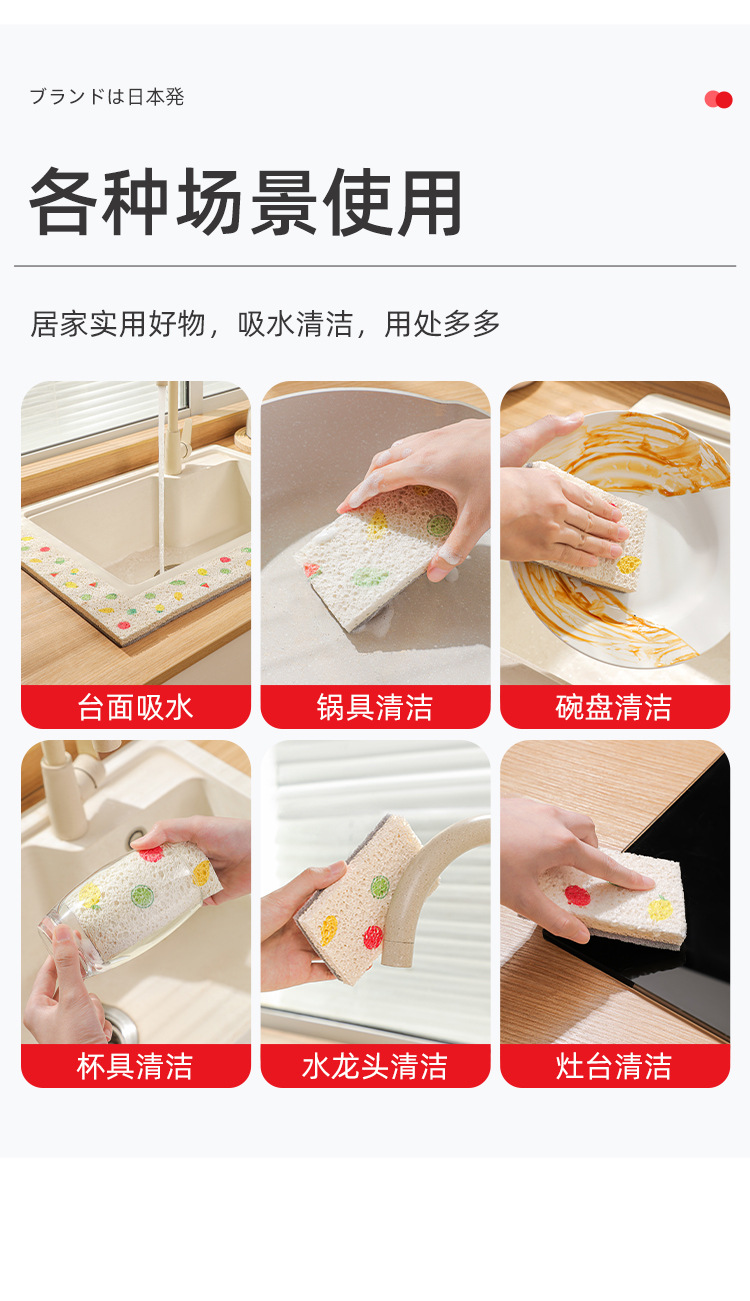 ブランドは日本発

各种场景使用

居家实用好物，吸水清洁，用处多多

台面吸水

锅具清洁

碗盘清洁

杯具清洁

水龙头清洁

灶台清洁