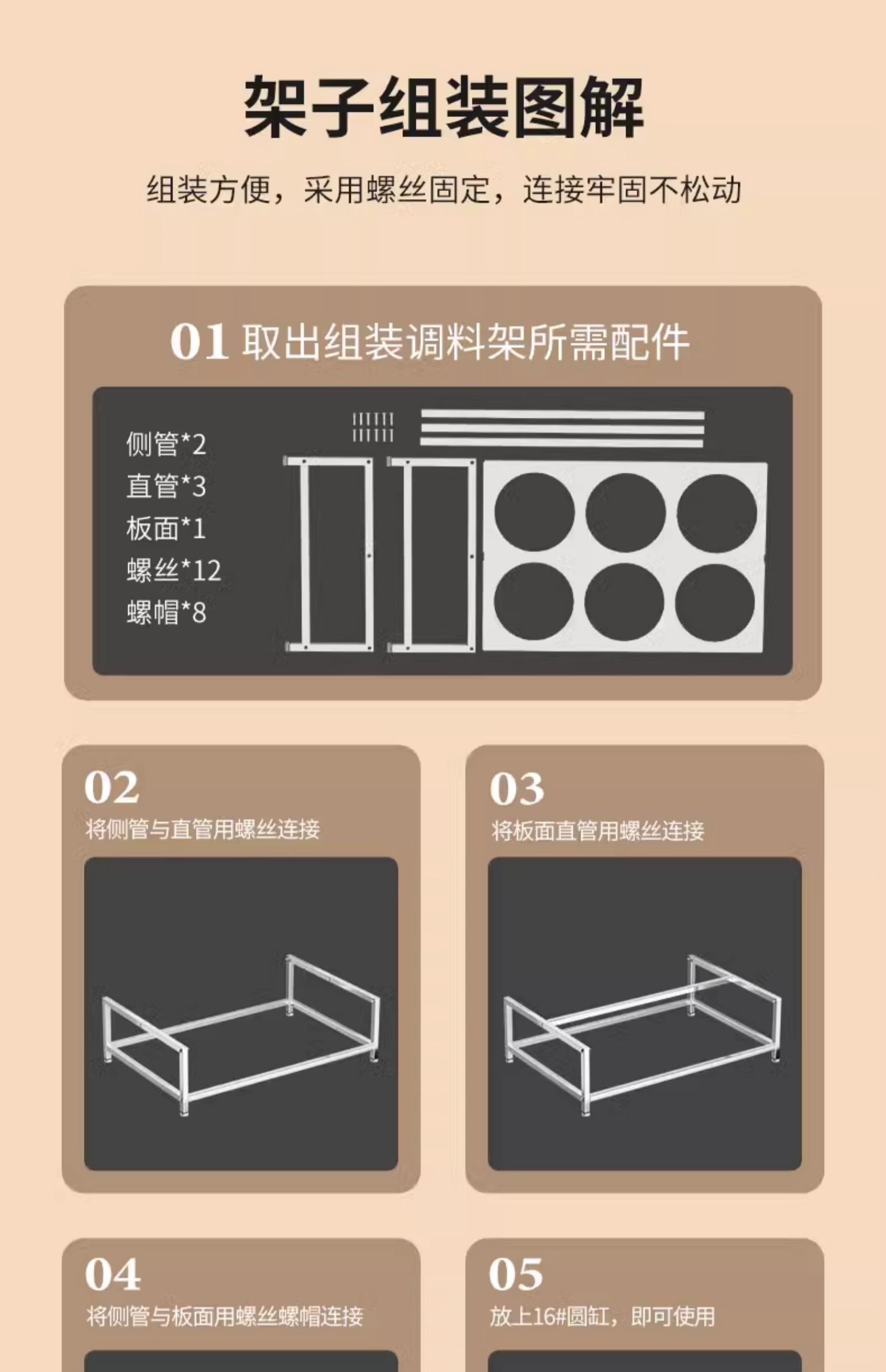 架子组装图解

组装方便，采用螺丝固定，连接牢固不松动

01 取出组装调料架所需配件

侧管*2
直管*3
板面*1
螺丝*12
螺帽*8

02
将侧管与直管用螺丝连接

03
将板面直管用螺丝连接

04
将侧管与板面用螺丝螺帽连接

05
放上16#圆缸，即可使用