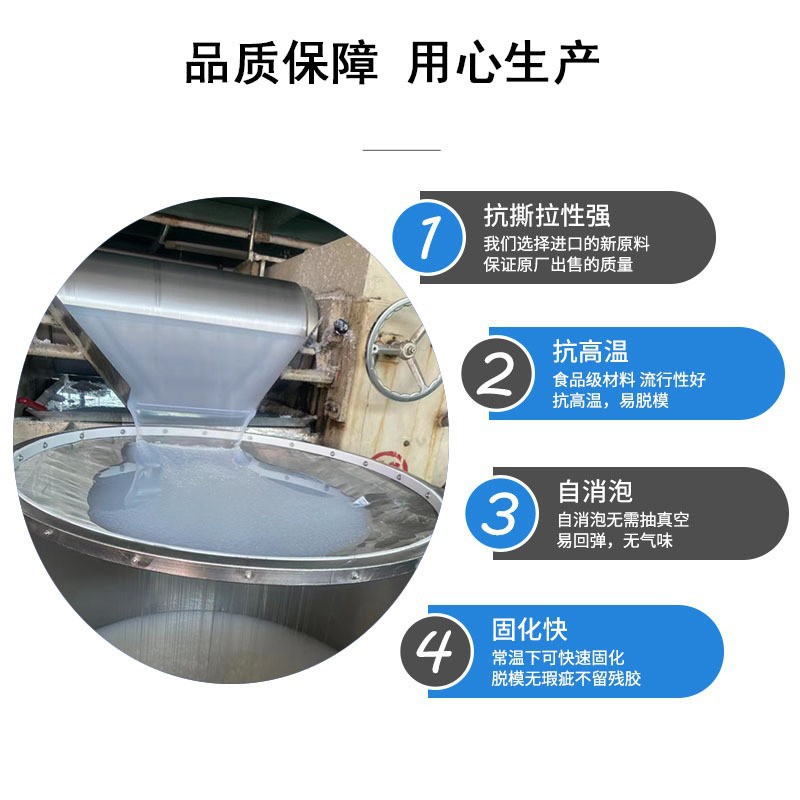 品质保障 用心生产

1
抗撕拉性强
我们选择进口的新原料
保证原厂出售的质量

2
抗高温
食品级材料 流行性好
抗高温，易脱模

3
自消泡
自消泡无需抽真空
易回弹，无气味

4
固化快
常温下可快速固化
脱模无瑕疵不留残胶