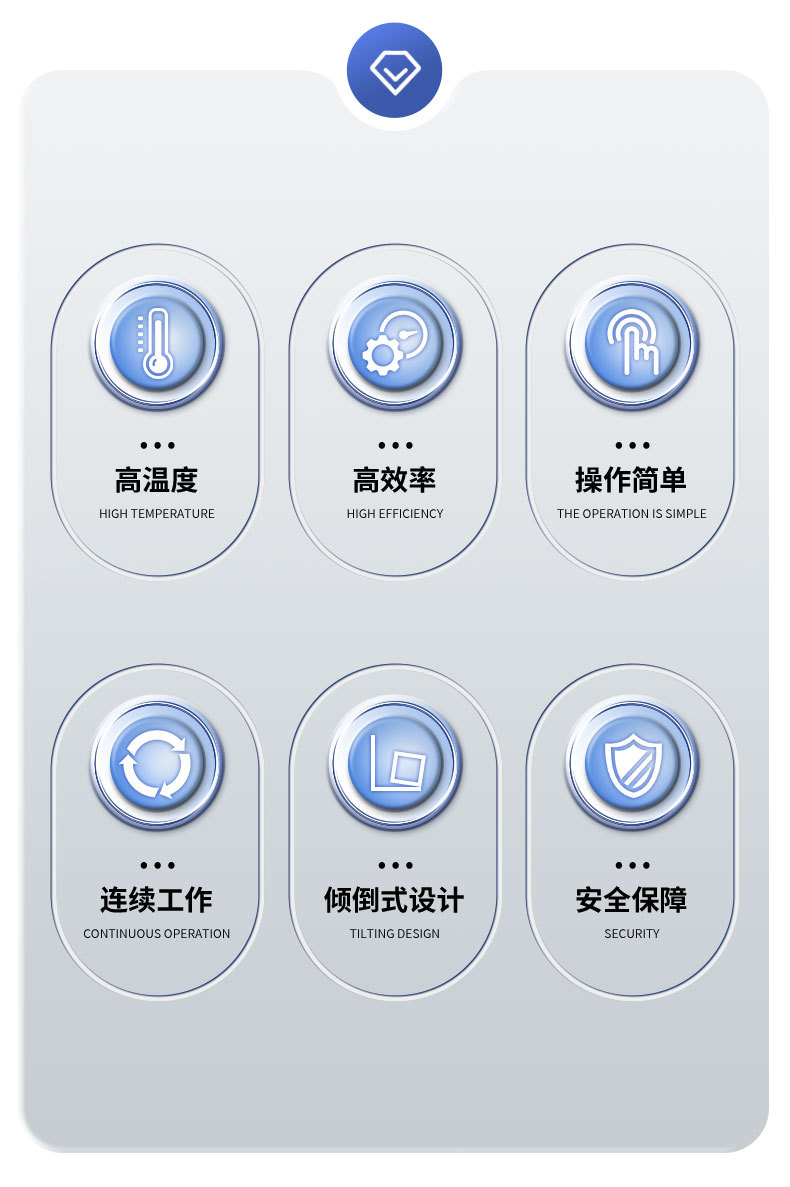 高温度

HIGH TEMPERATURE

高效率

HIGH EFFICIENCY

操作简单

THE OPERATION IS SIMPLE

连续工作

CONTINUOUS OPERATION

倾倒式设计

TILTING DESIGN

安全保障

SECURITY