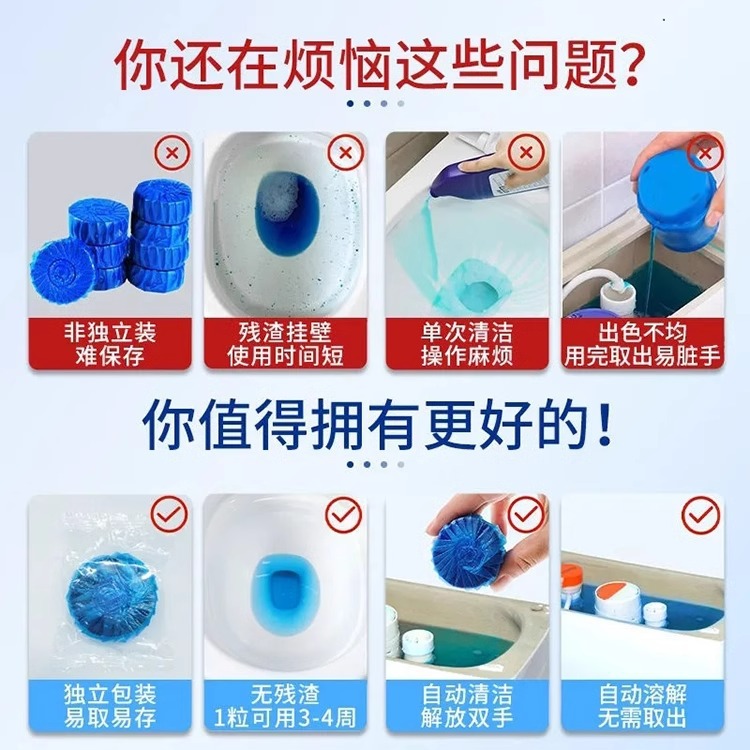 你还在烦恼这些问题?

非独立装
难保存

残渣挂壁
使用时间短

单次清洁
操作麻烦

出色不均
用完取出易脏手

你值得拥有更好的!

独立包装
易取易存

无残渣
1粒可用3-4周

自动清洁
解放双手

自动溶解
无需取出