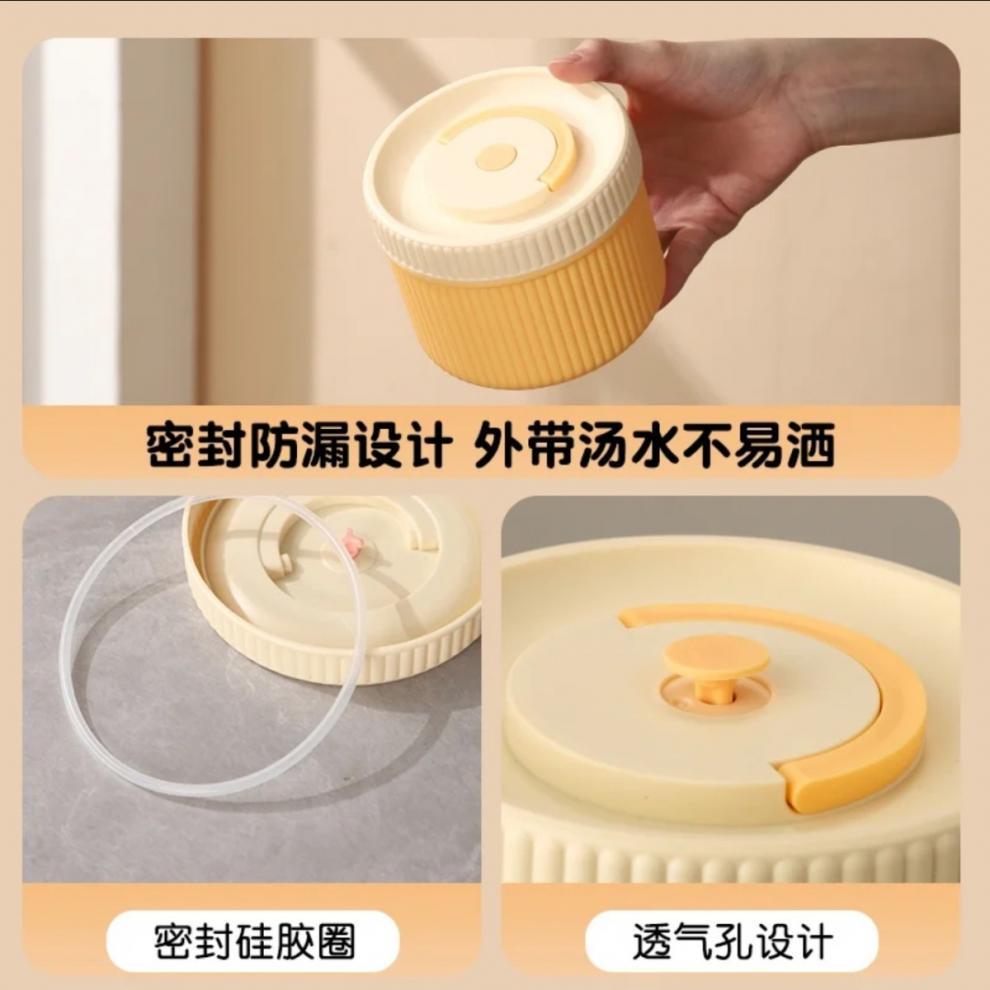 密封防漏设计 外带汤水不易洒

密封硅胶圈

透气孔设计