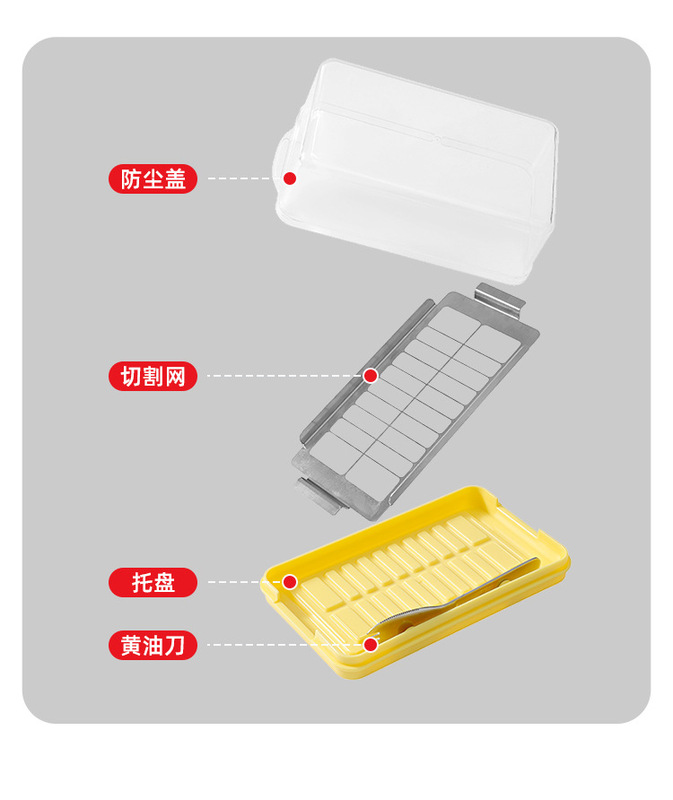 防尘盖

切割网

托盘

黄油刀