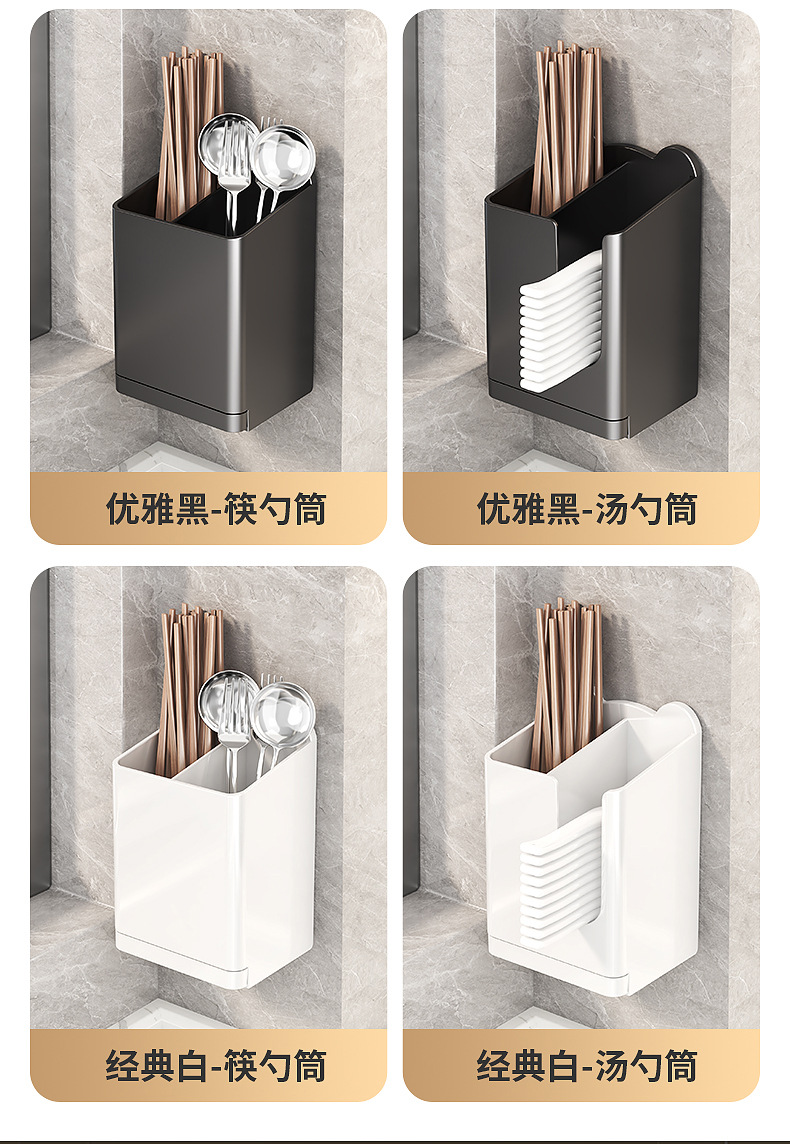 优雅黑-筷勺筒

优雅黑-汤勺筒

经典白-筷勺筒

经典白-汤勺筒