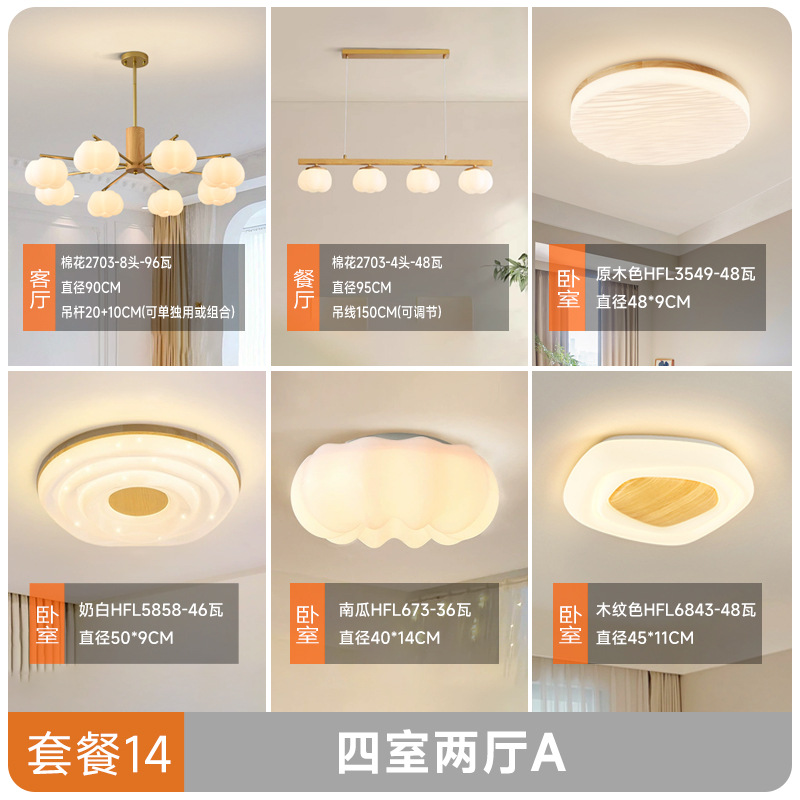 客厅
棉花2703-8头-96瓦
直径90CM
吊杆20+10CM(可单独用或组合)

餐厅
棉花2703-4头-48瓦
直径95CM
吊线150CM(可调节)

卧室
原木色HFL3549-48瓦
直径48*9CM

卧室
奶白HFL5858-46瓦
直径50*9CM

卧室
南瓜HFL673-36瓦
直径40*14CM

卧室
木纹色HFL6843-48瓦
直径45*11CM

套餐14
四室两厅A