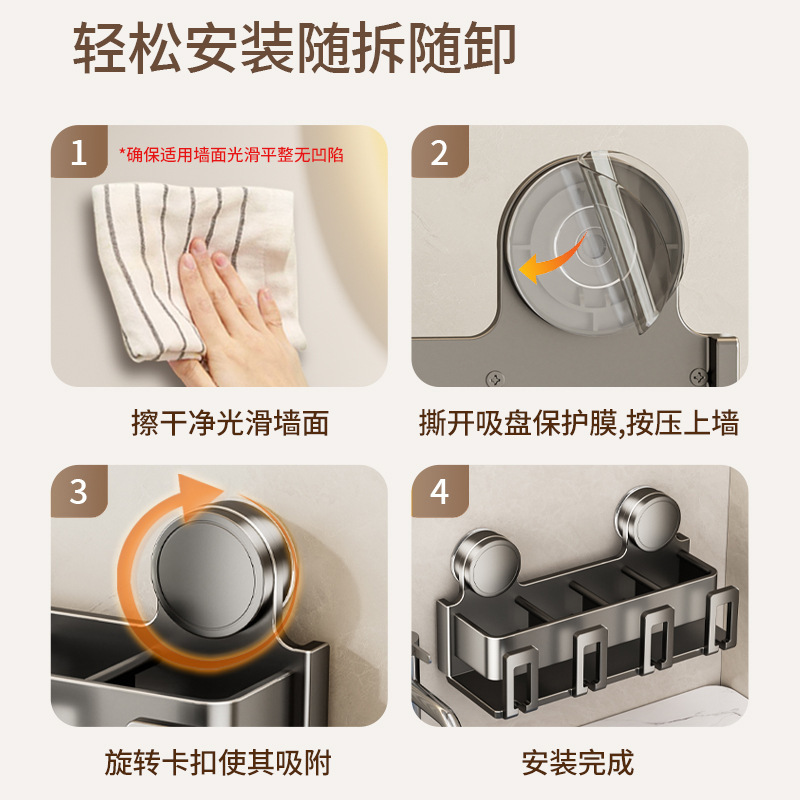 轻松安装随拆随卸

1
*确保适用墙面光滑平整无凹陷

擦干净光滑墙面

2

撕开吸盘保护膜,按压上墙

3

旋转卡扣使其吸附

4

安装完成