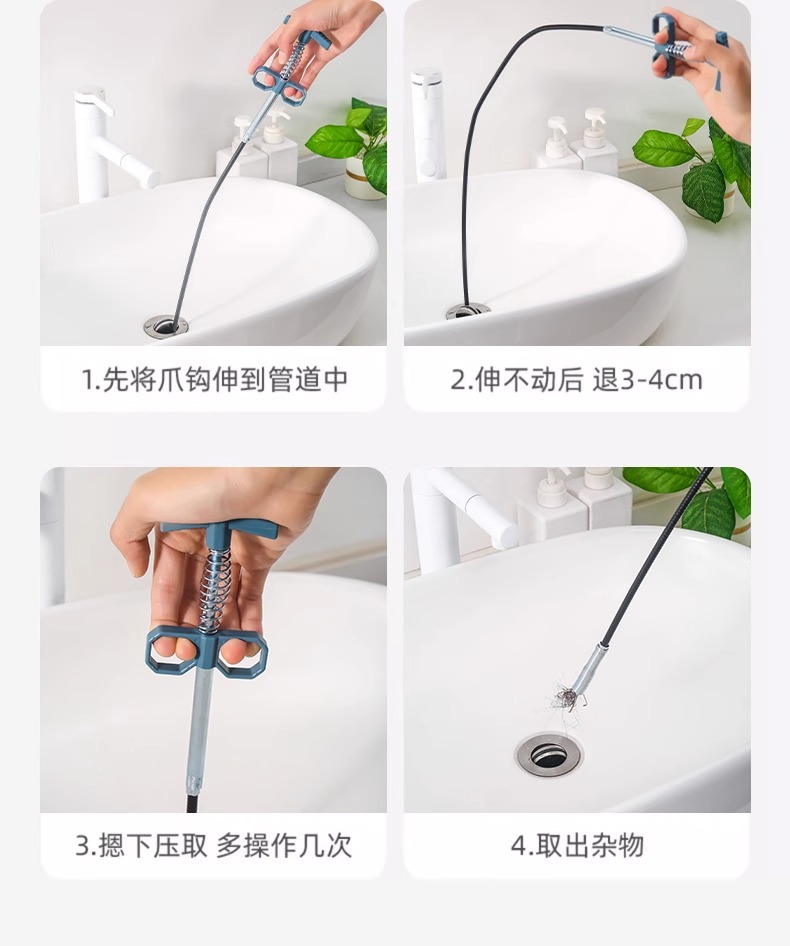 1.先将爪钩伸到管道中

2.伸不动后 退3-4cm

3.摁下压取 多操作几次

4.取出杂物