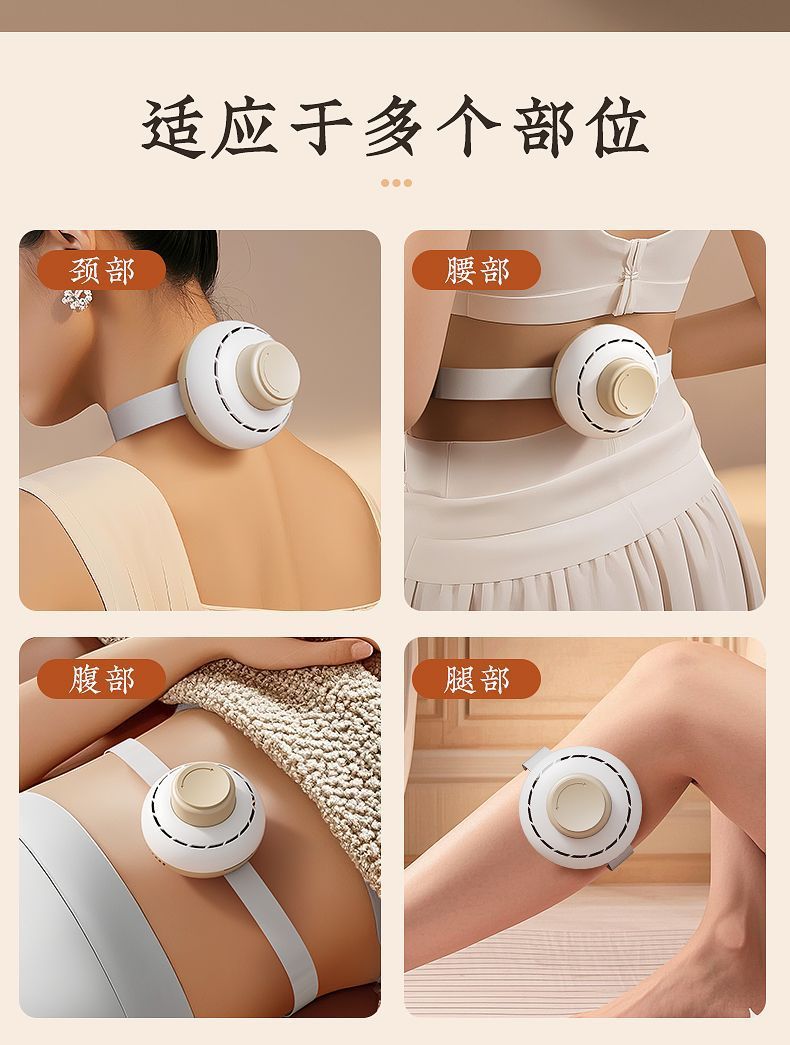 适应于多个部位

颈部

腰部

腹部

腿部