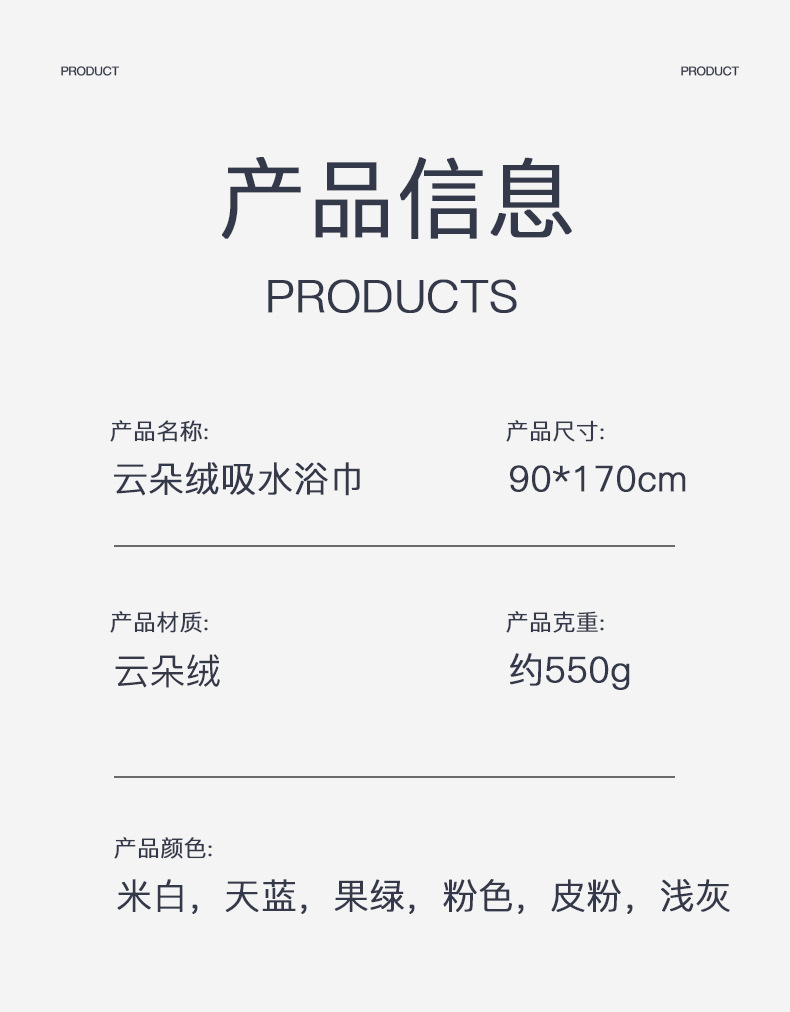 PRODUCT

PRODUCT

产品信息

PRODUCTS

产品名称:
云朵绒吸水浴巾

产品尺寸:
90*170cm

产品材质:
云朵绒

产品克重:
约550g

产品颜色:
米白，天蓝，果绿，粉色，皮粉，浅灰