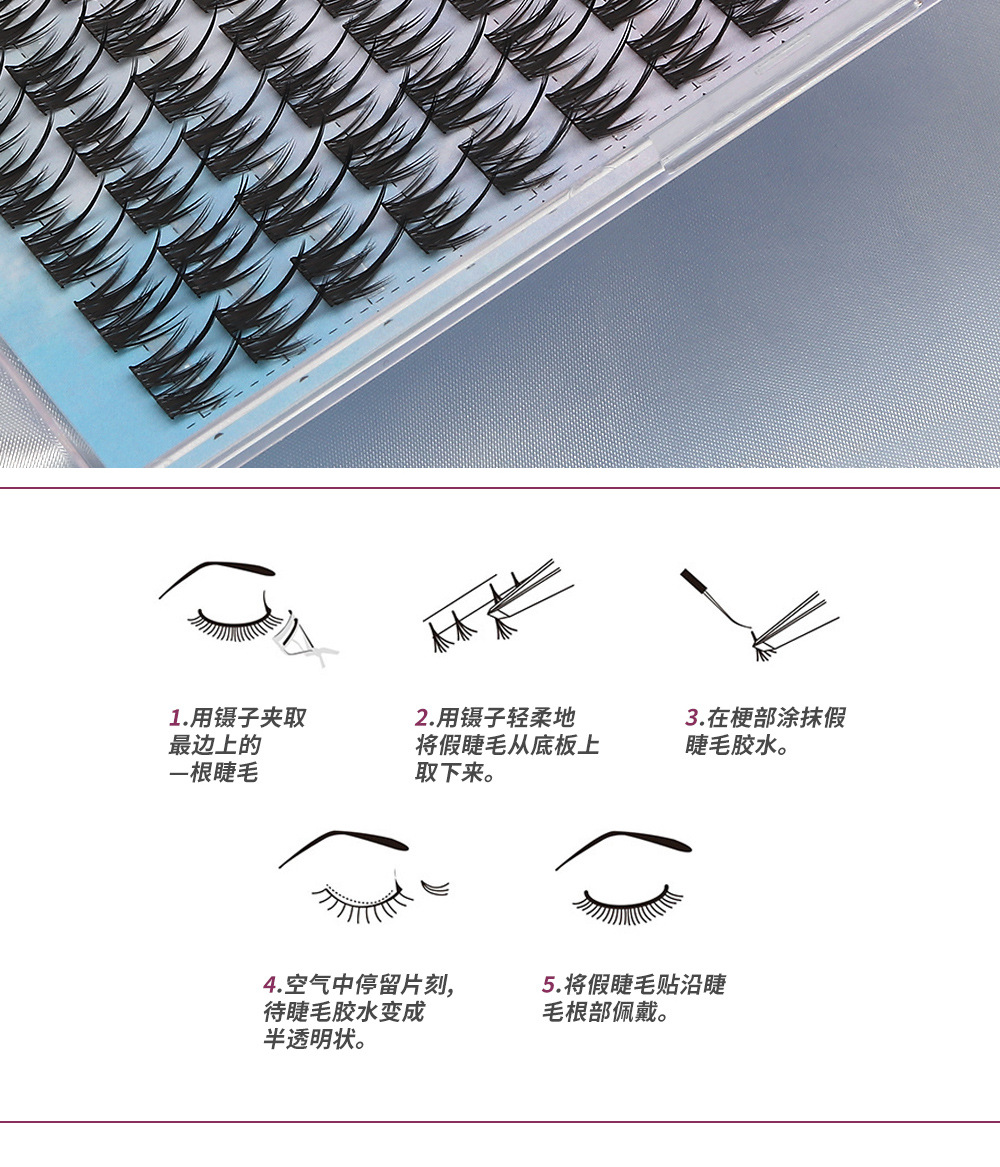 1.用镊子夹取最边上的一根睫毛

2.用镊子轻柔地将假睫毛从底板上取下来。

3.在梗部涂抹假睫毛胶水。

4.空气中停留片刻，待睫毛胶水变成半透明状。

5.将假睫毛贴沿睫毛根部佩戴。