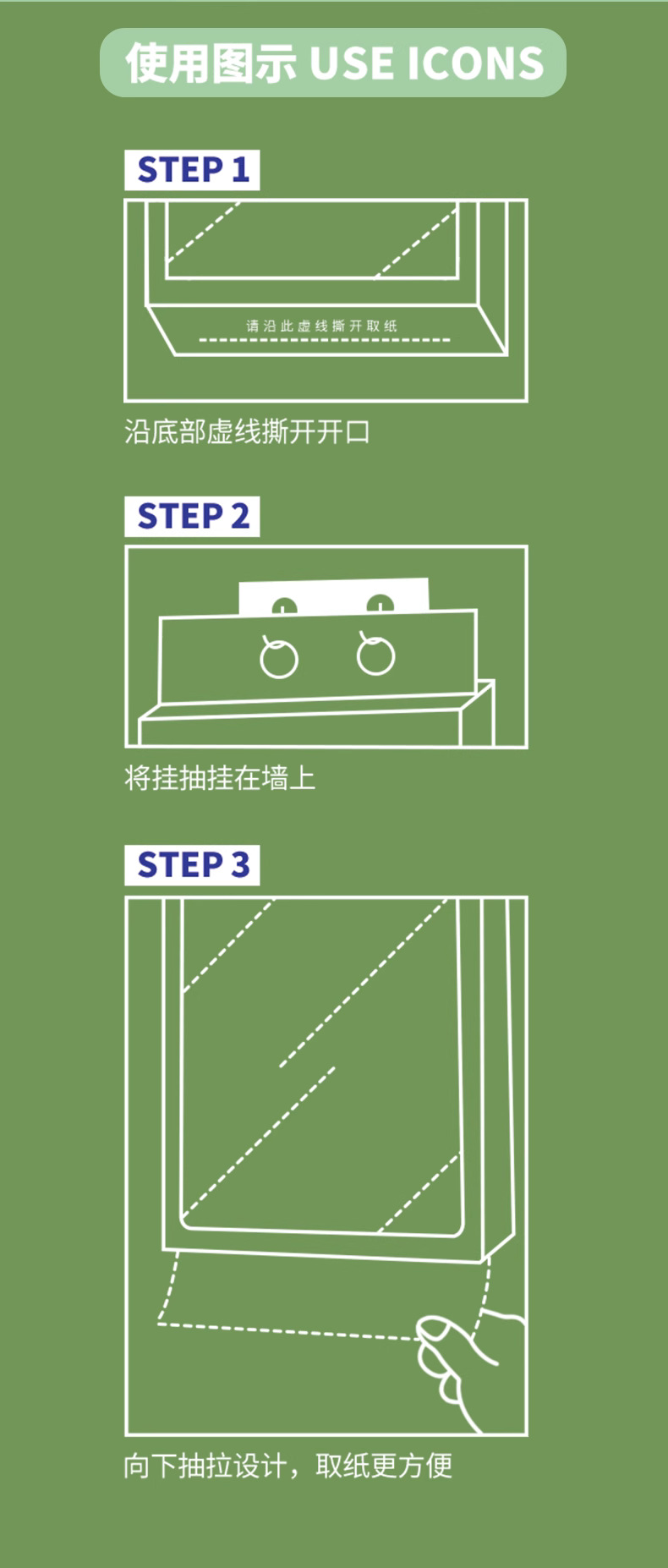 使用图示 USE ICONS

STEP 1

请沿此虚线撕开取纸

沿底部虚线撕开开口

STEP 2

将挂抽挂在墙上

STEP 3

向下抽拉设计，取纸更方便