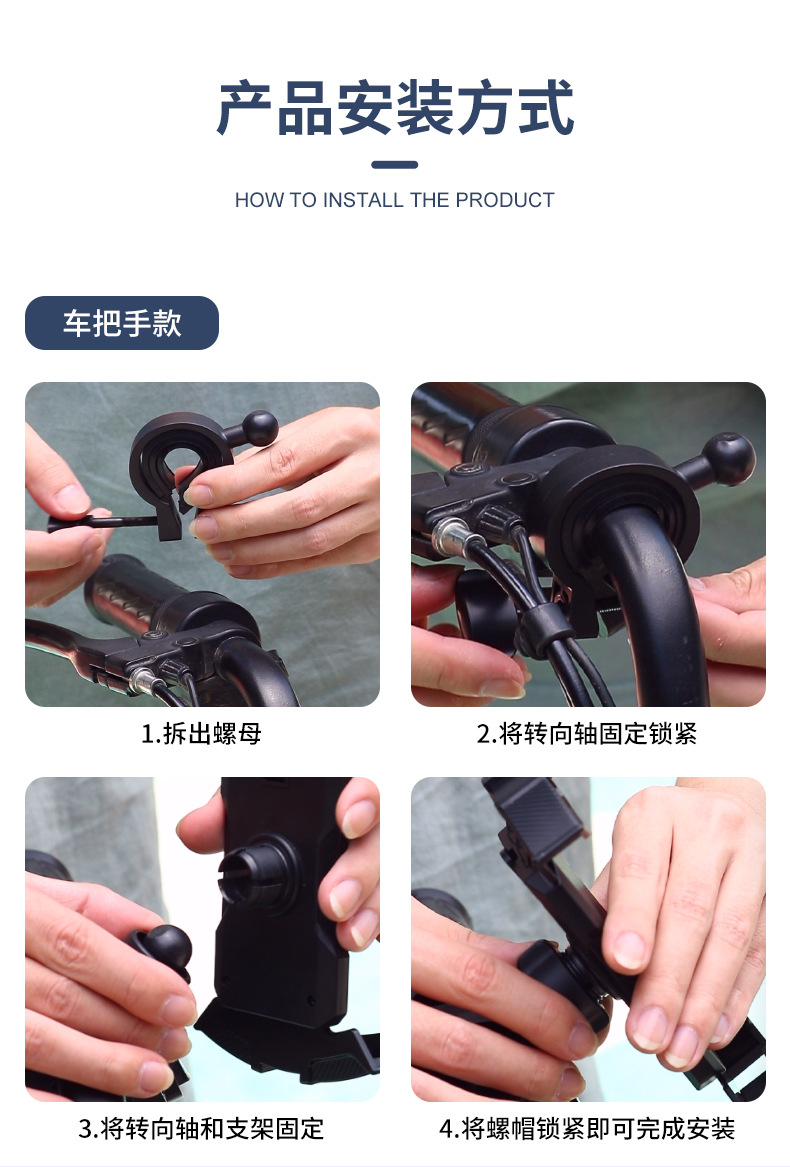 产品安装方式

HOW TO INSTALL THE PRODUCT

车把手款

1.拆出螺母

2.将转向轴固定锁紧

3.将转向轴和支架固定

4.将螺帽锁紧即可完成安装