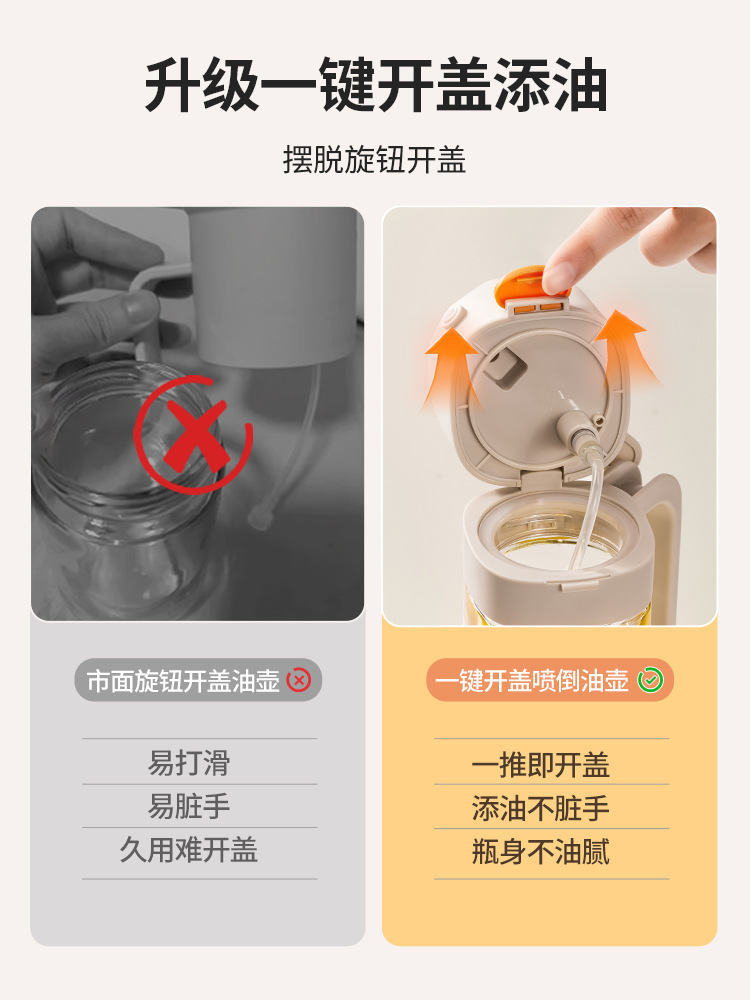 升级一键开盖添油

摆脱旋钮开盖

市面旋钮开盖油壶

易打滑

易脏手

久用难开盖

一键开盖喷倒油壶

一推即开盖

添油不脏手

瓶身不油腻