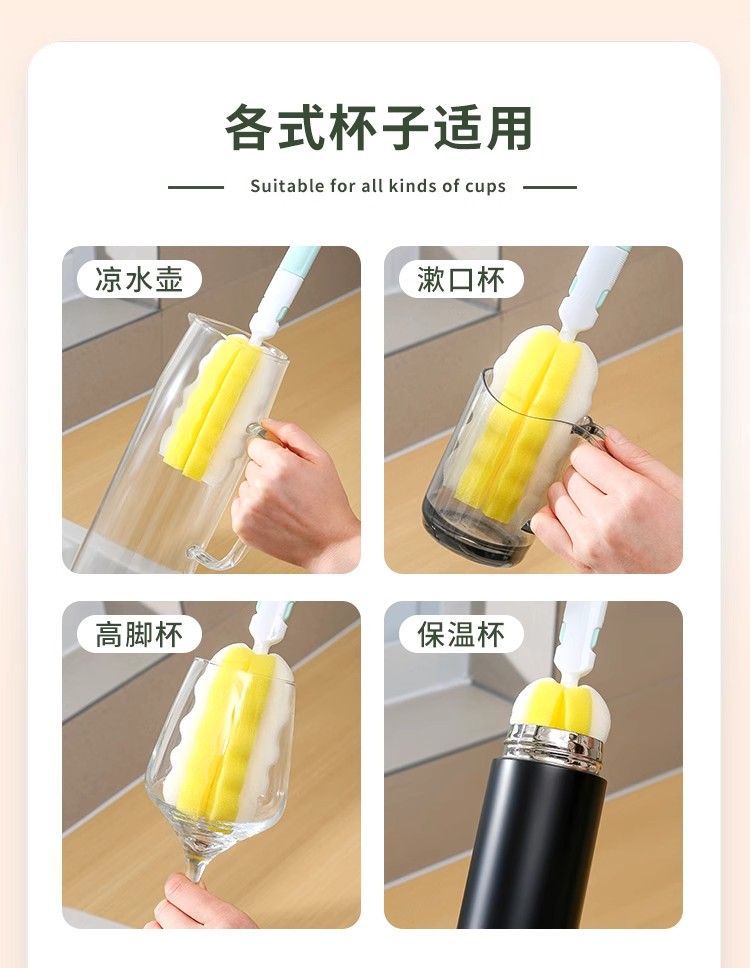 各式杯子适用

Suitable for all kinds of cups

凉水壶

漱口杯

高脚杯

保温杯