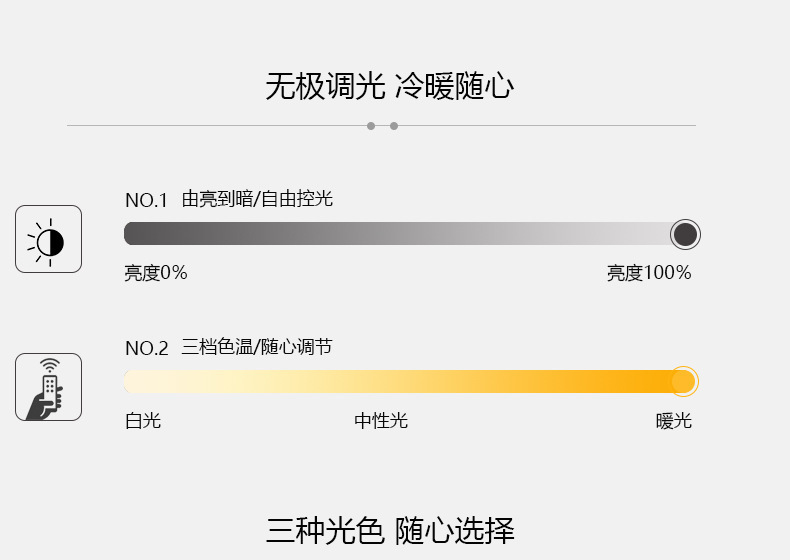 无极调光 冷暖随心

NO.1 由亮到暗/自由控光

亮度0%

亮度100%

NO.2 三档色温/随心调节

白光 中性光 暖光

三种光色 随心选择