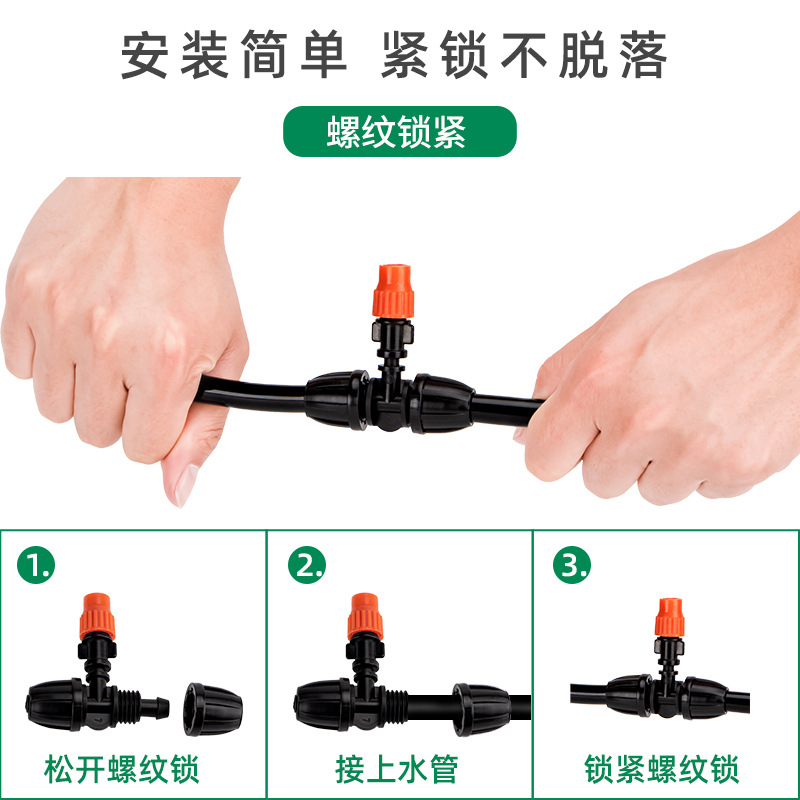 安装简单 紧锁不脱落

螺纹锁紧

1. 松开螺纹锁

2. 接上水管

3. 锁紧螺纹锁