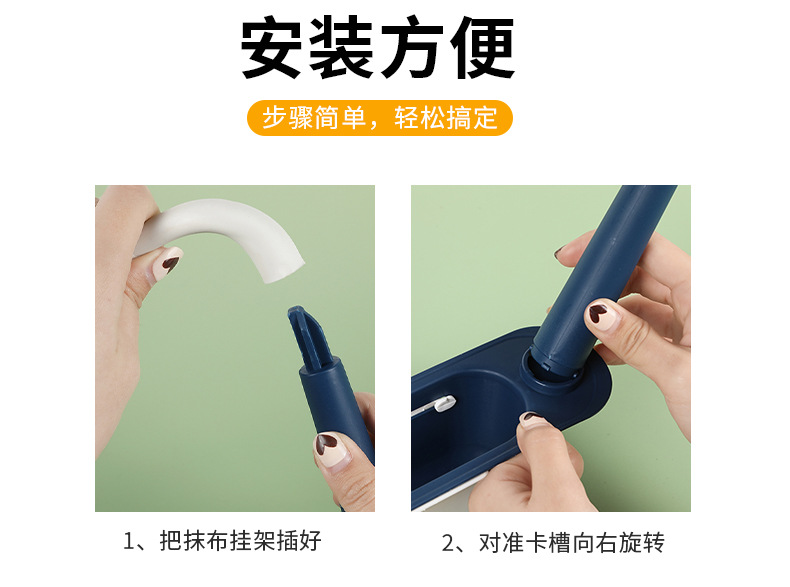 安装方便

步骤简单，轻松搞定

1、把抹布挂架插好

2、对准卡槽向右旋转