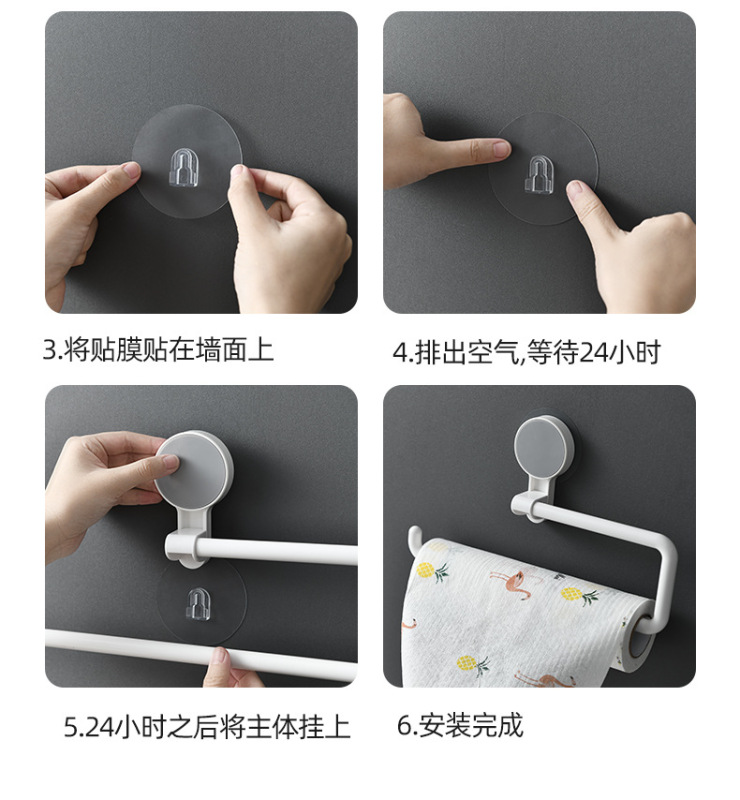 3.将贴膜贴在墙面上

4.排出空气,等待24小时

5.24小时之后将主体挂上

6.安装完成