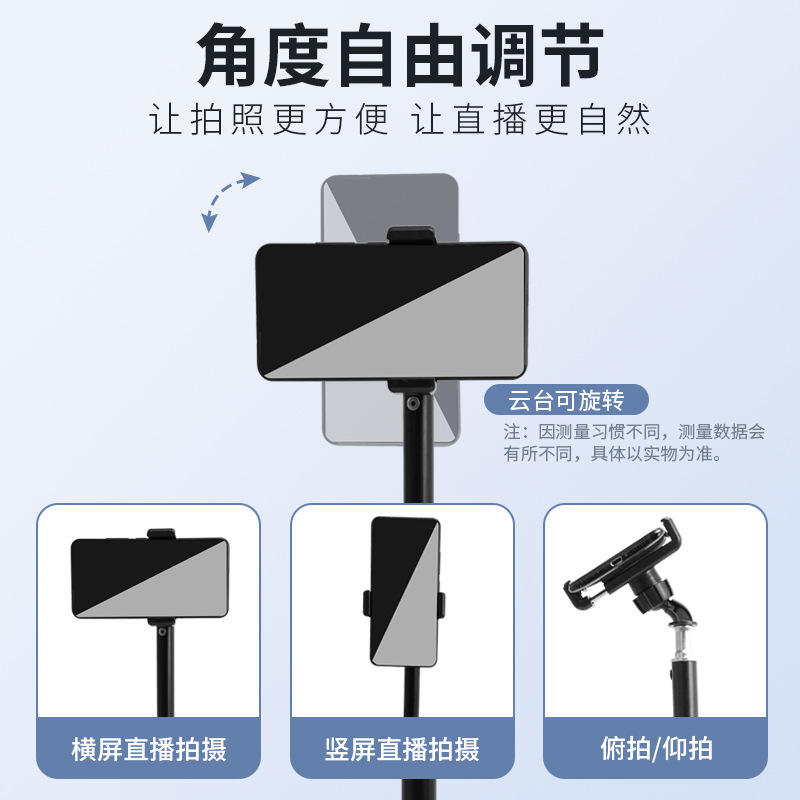 角度自由调节

让拍照更方便 让直播更自然

云台可旋转

注：因测量习惯不同，测量数据会有所不同，具体以实物为准。

横屏直播拍摄

竖屏直播拍摄

俯拍/仰拍