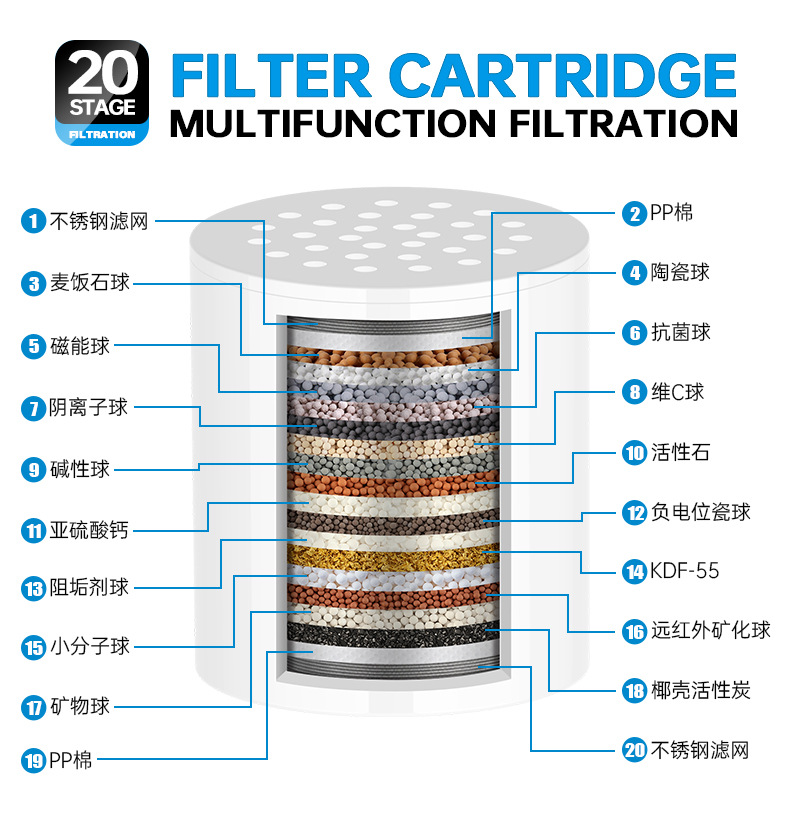 20 STAGE FILTRATION

FILTER CARTRIDGE
MULTIFUNCTION FILTRATION

1 不锈钢滤网
3 麦饭石球
5 磁能球
7 阴离子球
9 碱性球
11 亚硫酸钙
13 阻垢剂球
15 小分子球
17 矿物球
19 PP棉

2 PP棉
4 陶瓷球
6 抗菌球
8 维C球
10 活性石
12 负电位瓷球
14 KDF-55
16 远红外矿化球
18 椰壳活性炭
20 不锈钢滤网