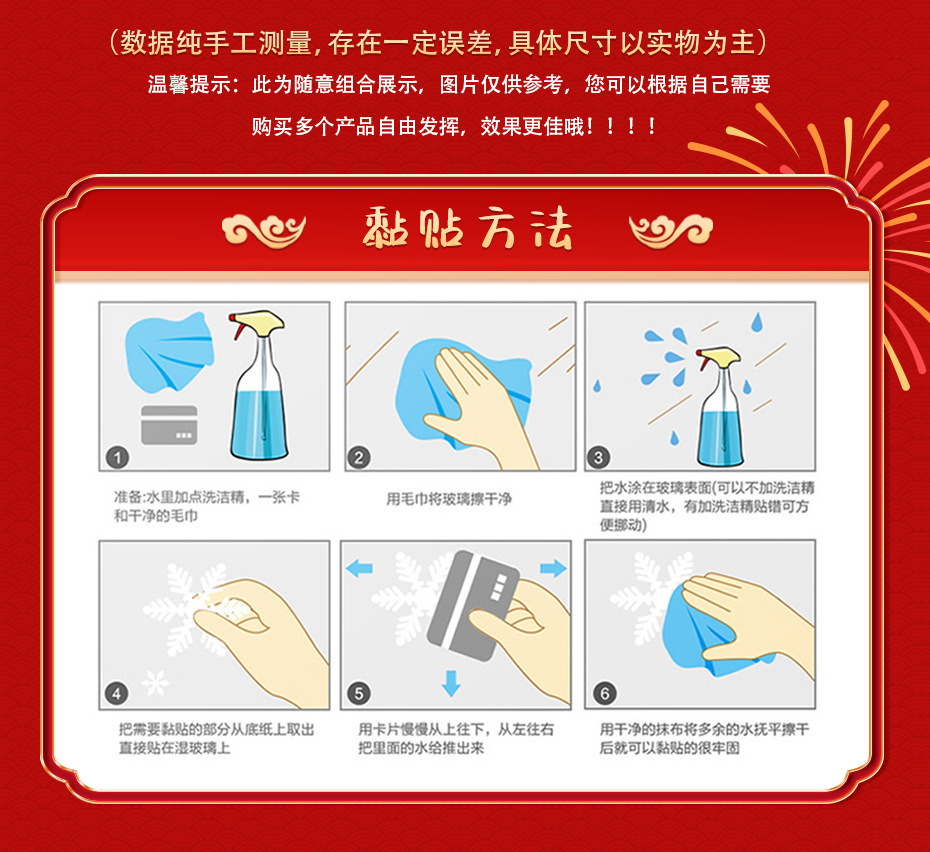 （数据纯手工测量，存在一定误差，具体尺寸以实物为主）

温馨提示：此为随意组合展示，图片仅供参考，您可以根据自己需要购买多个产品自由发挥，效果更佳哦！！！！

黏贴方法

1

准备:水里加点洗洁精，一张卡和干净的毛巾

2

用毛巾将玻璃擦干净

3

把水涂在玻璃表面(可以不加洗洁精直接用清水，有加洗洁精贴错可方便挪动)

4

把需要黏贴的部分从底纸上取出直接贴在湿玻璃上

5

用卡片慢慢从上往下，从左往右把里面的水给推出来

6

用干净的抹布将多余的水抚平擦干后就可以黏贴的很牢固