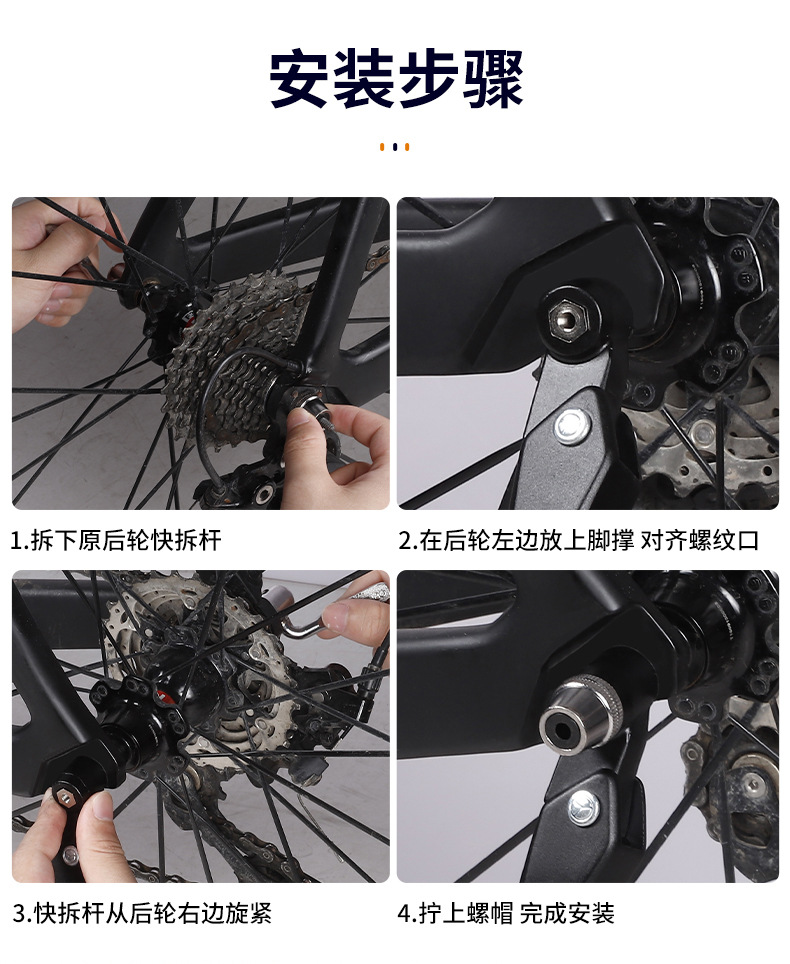 安装步骤

1.拆下原后轮快拆杆

2.在后轮左边放上脚撑 对齐螺纹口

3.快拆杆从后轮右边旋紧

4.拧上螺帽 完成安装