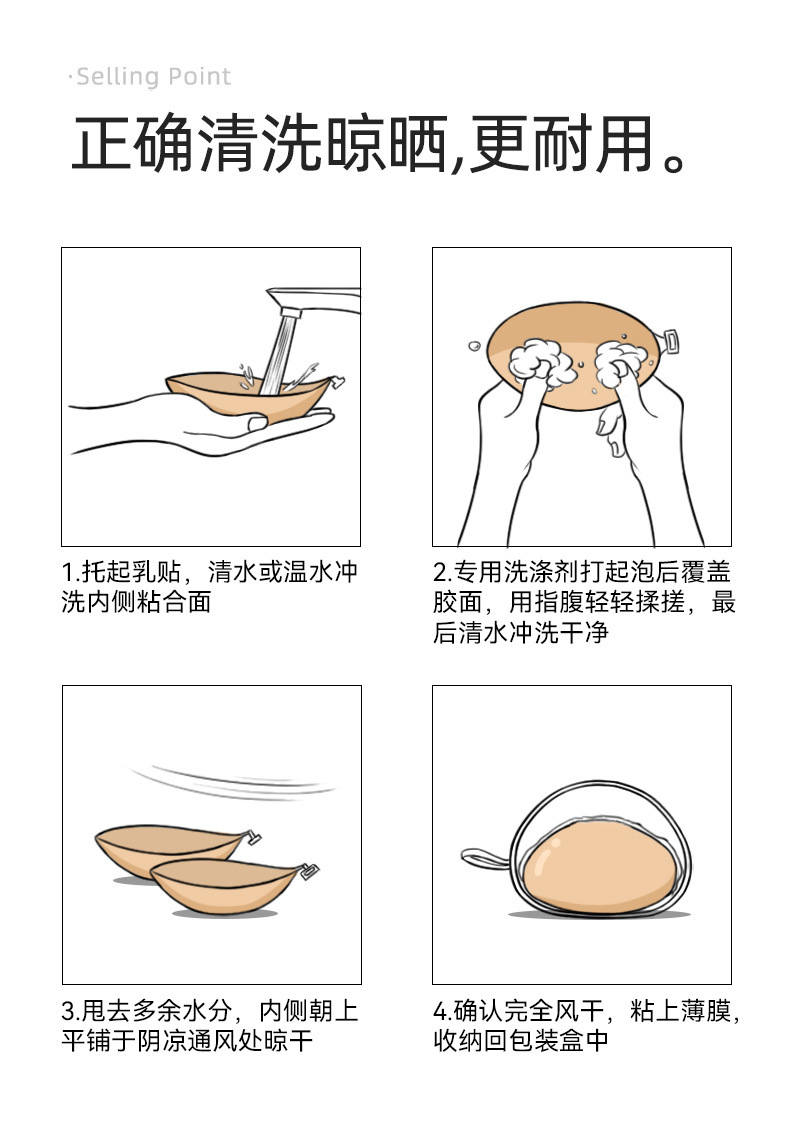 ·Selling Point

正确清洗晾晒,更耐用。

1.托起乳贴，清水或温水冲洗内侧粘合面

2.专用洗涤剂打起泡后覆盖胶面，用指腹轻轻揉搓，最后清水冲洗干净

3.甩去多余水分，内侧朝上平铺于阴凉通风处晾干

4.确认完全风干，粘上薄膜，收纳回包装盒中