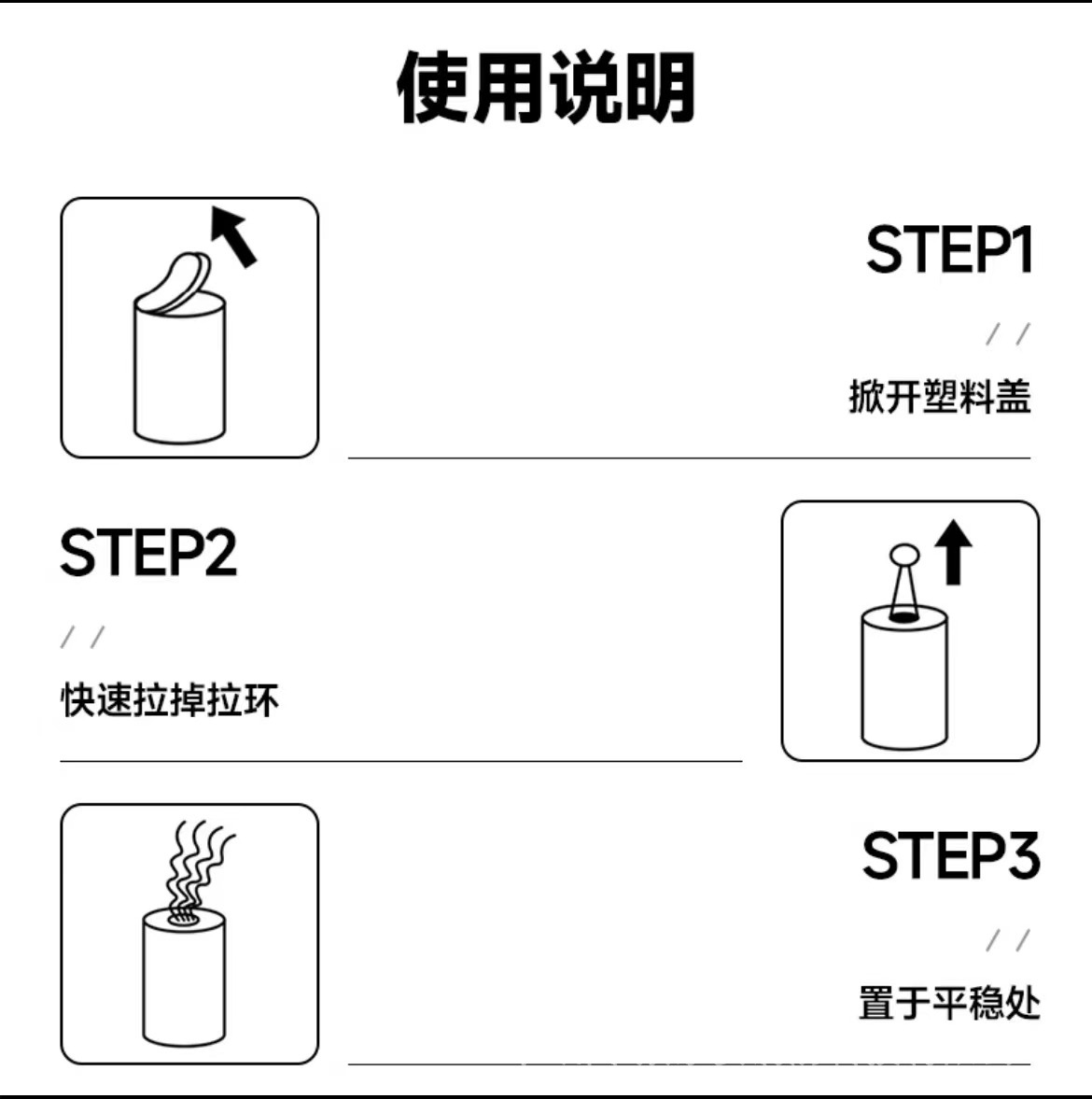 使用说明

STEP1

/ /

掀开塑料盖

STEP2

/ /

快速拉掉拉环

STEP3

/ /

置于平稳处