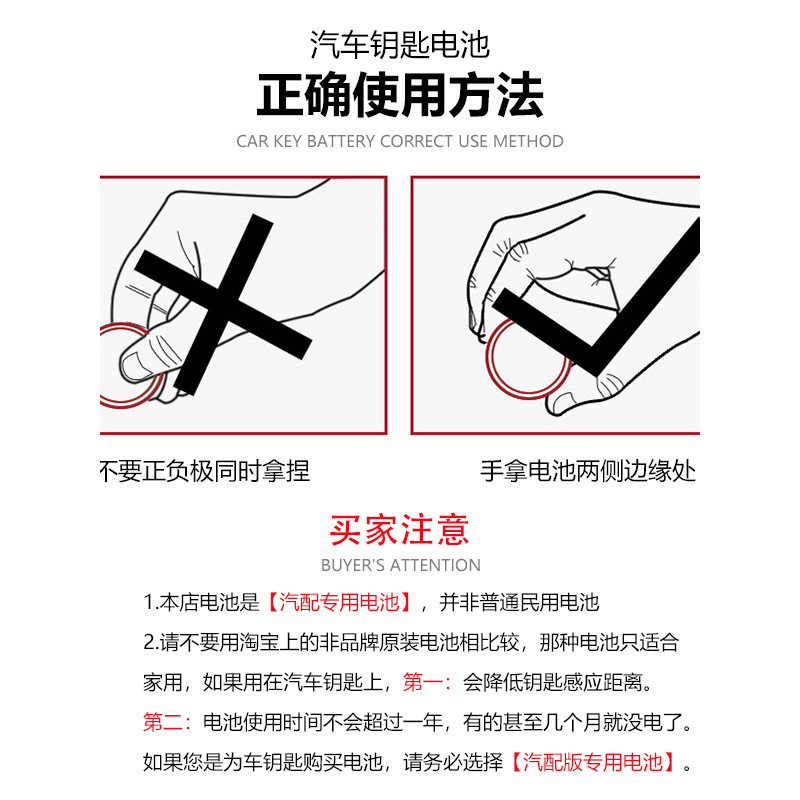 汽车钥匙电池

正确使用方法

CAR KEY BATTERY CORRECT USE METHOD

不要正负极同时拿捏

手拿电池两侧边缘处

买家注意

BUYER'S ATTENTION

1.本店电池是【汽配专用电池】，并非普通民用电池

2.请不要用淘宝上的非品牌原装电池相比较，那种电池只适合家用，如果用在汽车钥匙上，第一：会降低钥匙感应距离。第二：电池使用时间不会超过一年，有的甚至几个月就没电了。如果您是为车钥匙购买电池，请务必选择【汽配版专用电池】。